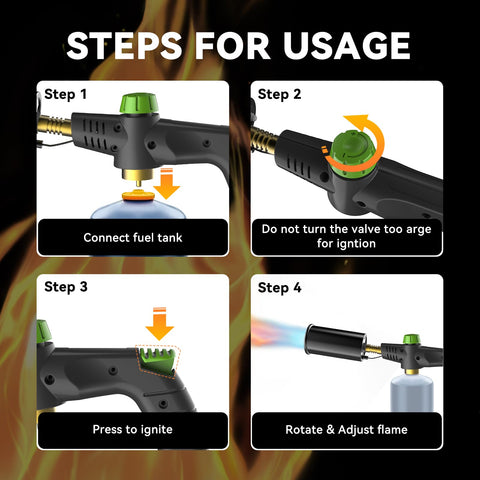 STEPS FOR USAGE

Step 1

Connect fuel tank

Step 2

Do not turn the valve too arge for igntion

Step 3

Press to ignite

Step 4

Rotate & Adjust flame