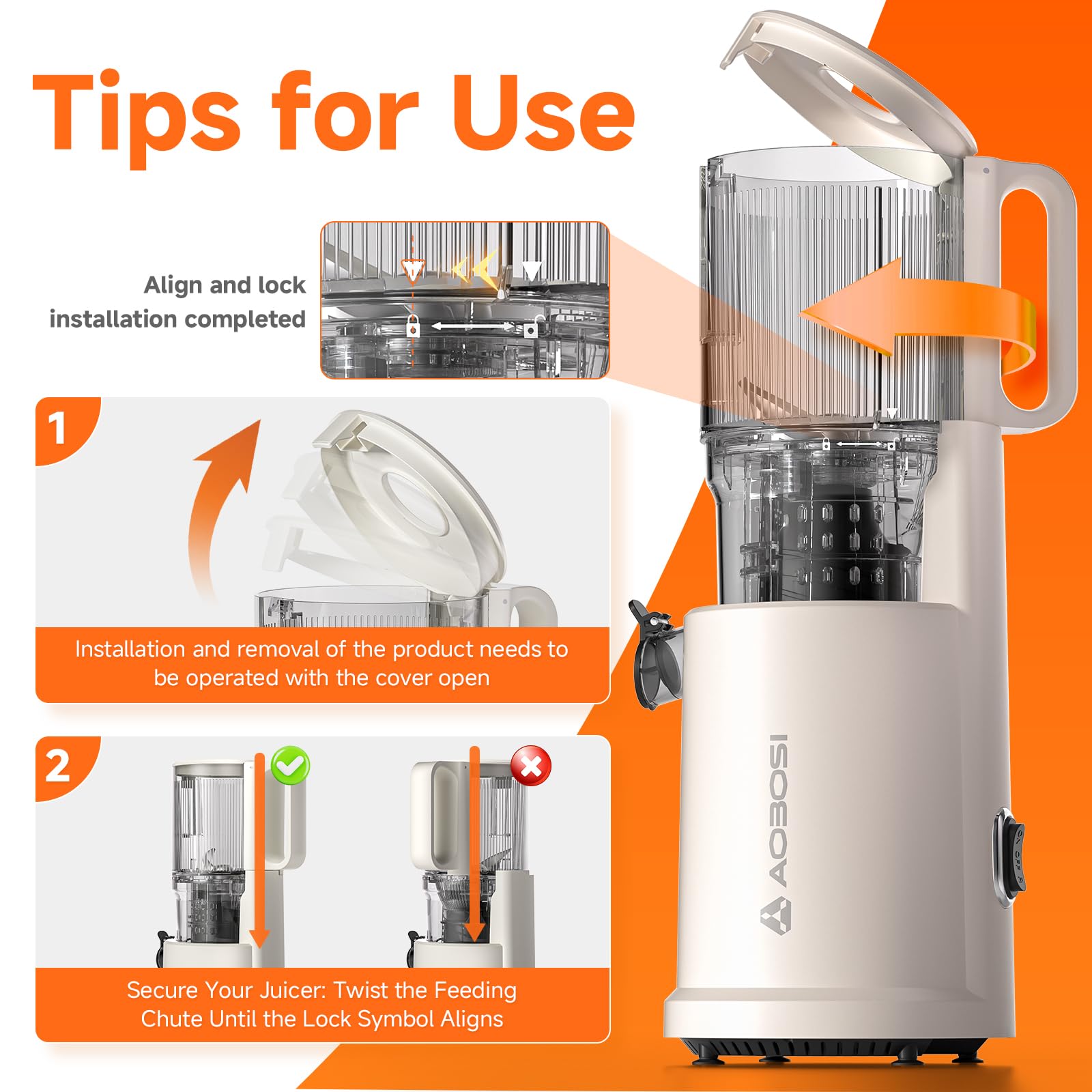 Tips for Use

Align and lock installation completed

1

Installation and removal of the product needs to be operated with the cover open

2

Secure Your Juicer: Twist the Feeding Chute Until the Lock Symbol Aligns

AOBOSI