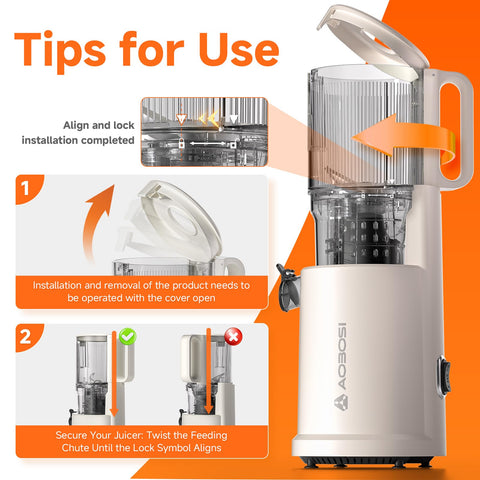 Tips for Use

Align and lock installation completed

1

Installation and removal of the product needs to be operated with the cover open

2

Secure Your Juicer: Twist the Feeding Chute Until the Lock Symbol Aligns

AOBOSI