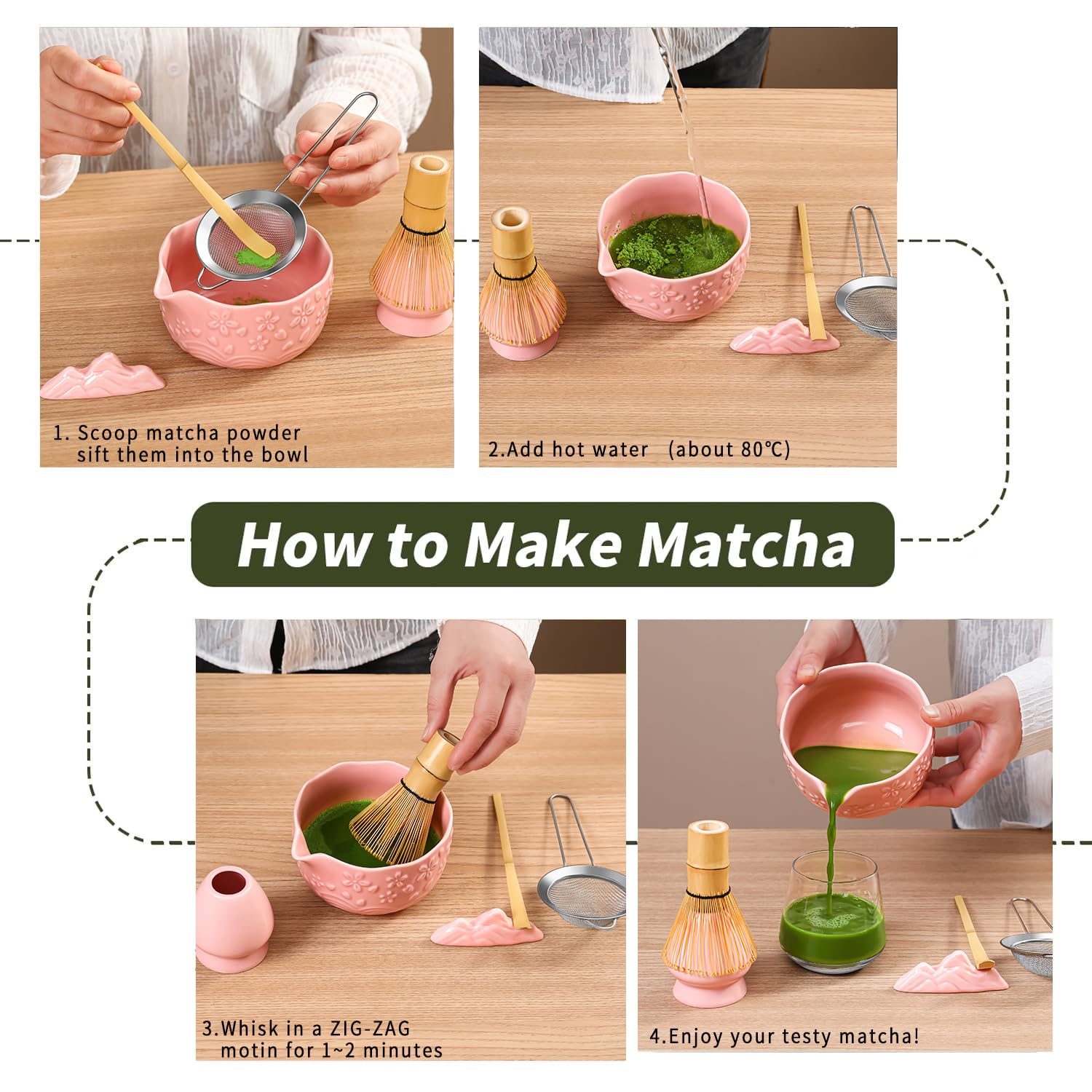 1. Scoop matcha powder sift them into the bowl

2.Add hot water (about 80℃)

How to Make Matcha

3.Whisk in a ZIG-ZAG motin for 1~2 minutes

4.Enjoy your testy matcha!