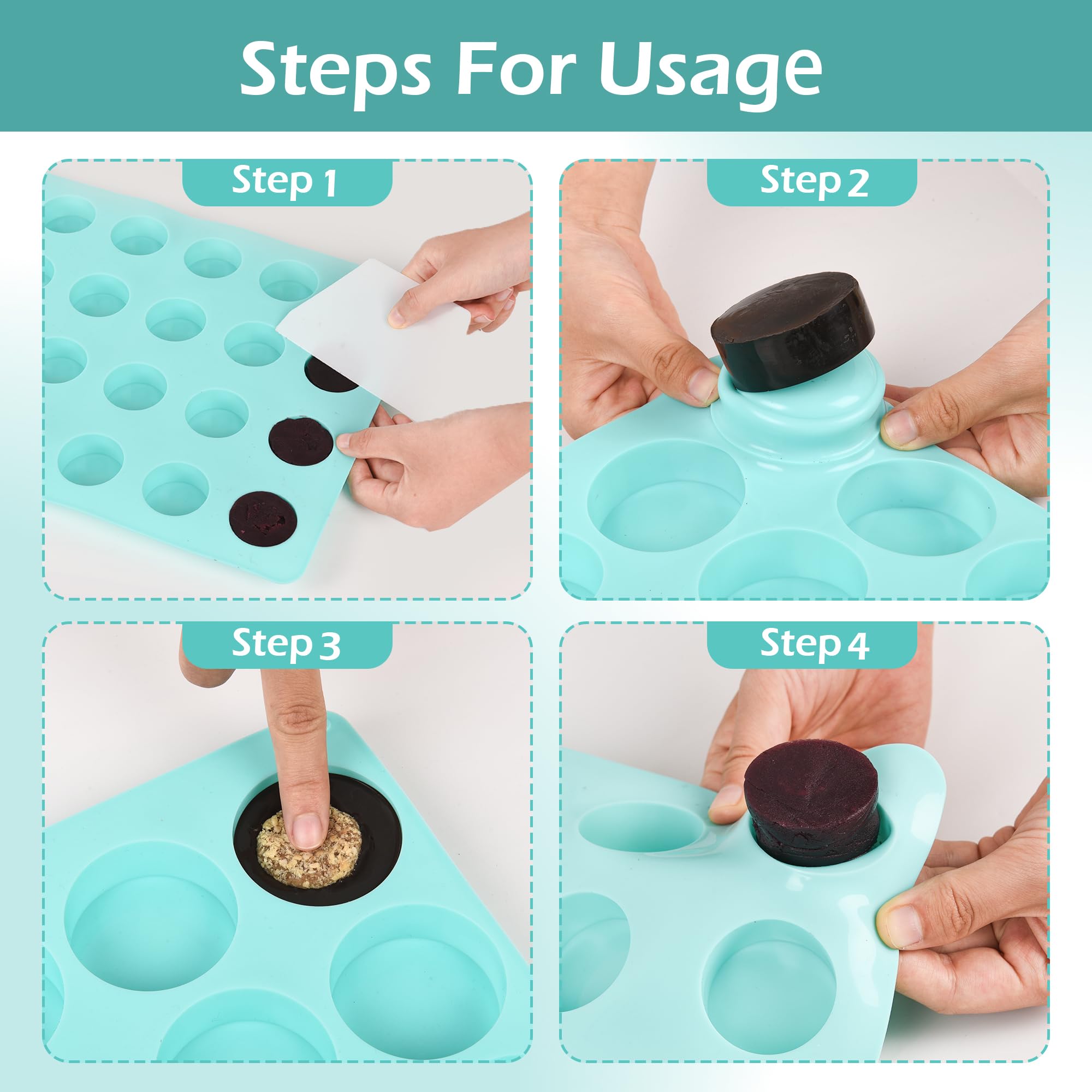 Steps For Usage

Step 1

Step 2

Step 3

Step 4