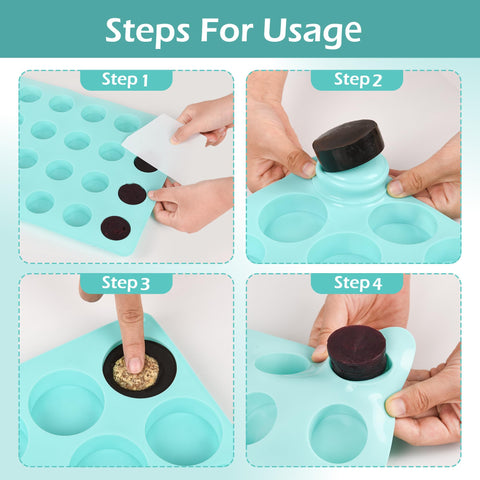 Steps For Usage

Step 1

Step 2

Step 3

Step 4