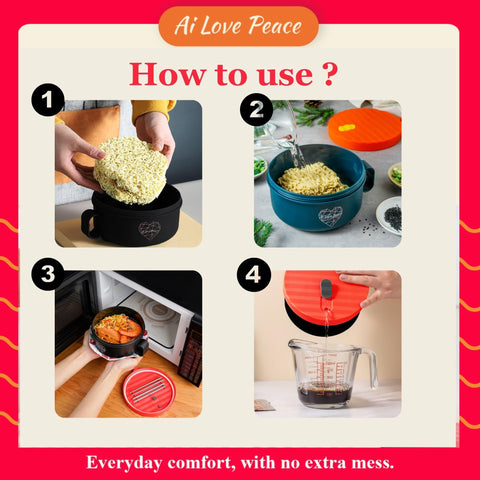 Ai Love Peace

How to use ?

1

2

3

4

Everyday comfort, with no extra mess.