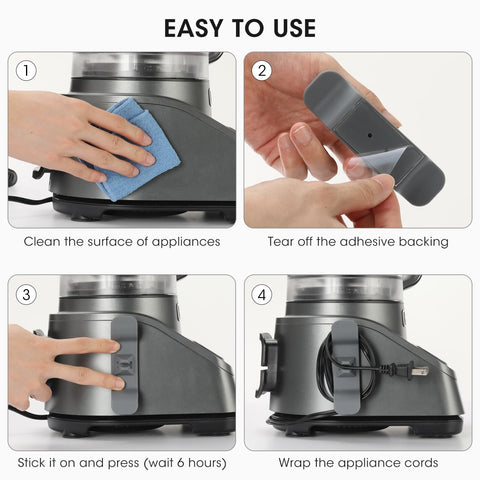 EASY TO USE

1

Clean the surface of appliances

2

Tear off the adhesive backing

3

Stick it on and press (wait 6 hours)

4

Wrap the appliance cords