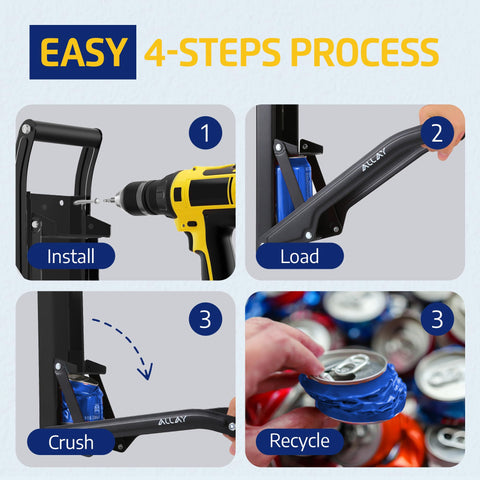 EASY 4-STEPS PROCESS

1

Install

2

ALLAY

Load

3

ALLAY

Crush

3

Recycle