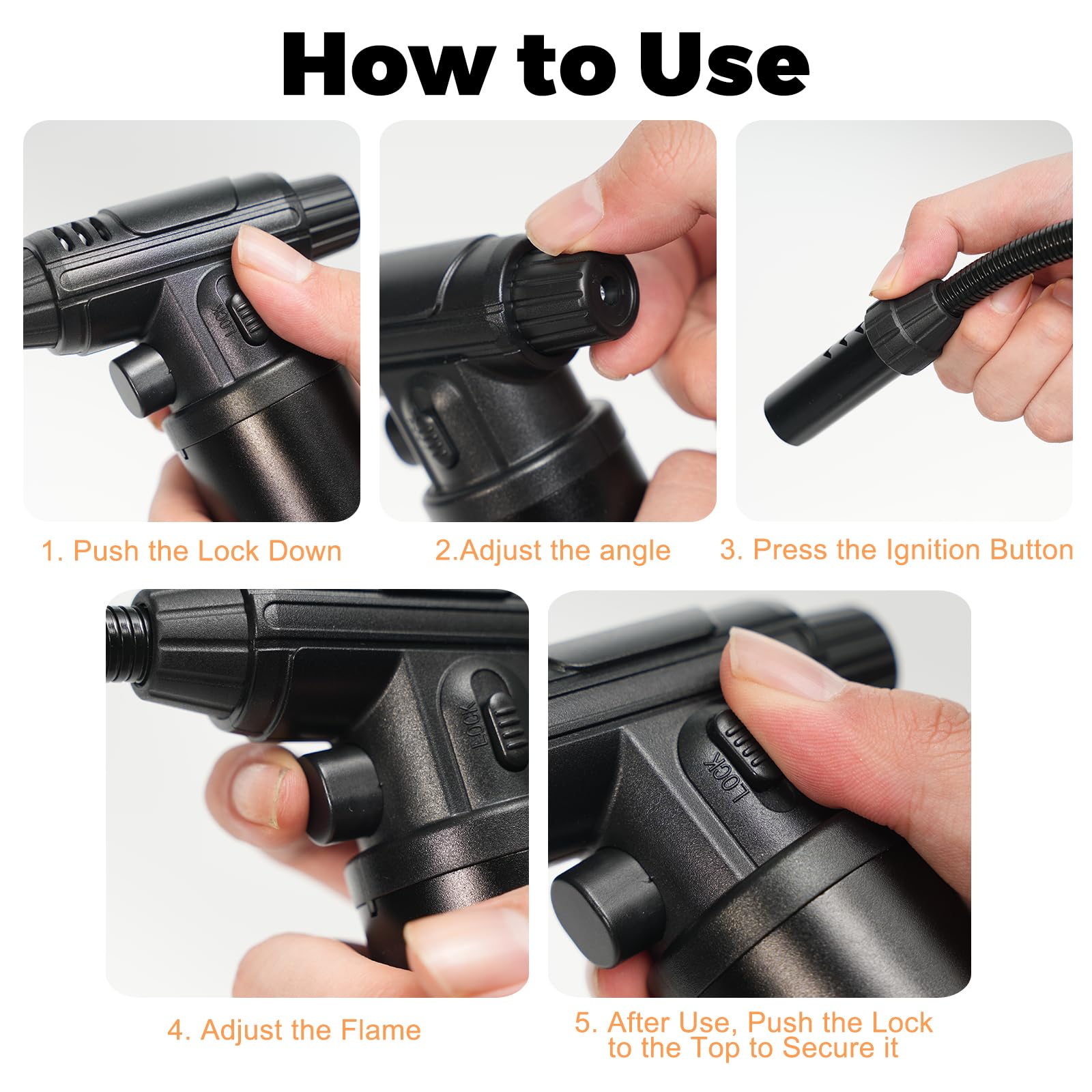 How to Use

LOCK

1. Push the Lock Down

2.Adjust the angle

3. Press the Ignition Button

LOCK

LOCK

4. Adjust the Flame

5. After Use, Push the Lock to the Top to Secure it