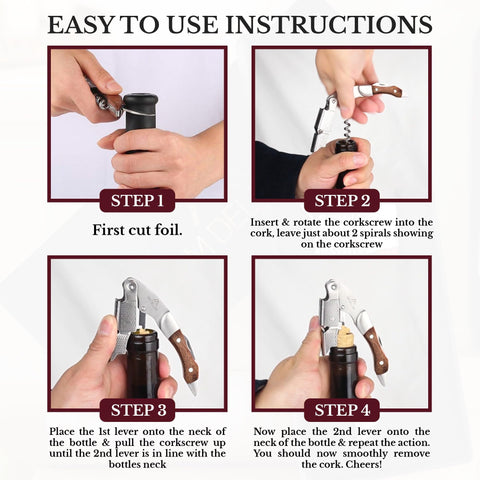 EASY TO USE INSTRUCTIONS

STEP 1

First cut foil.

STEP 2

Insert & rotate the corkscrew into the cork, leave just about 2 spirals showing on the corkscrew

STEP 3

Place the 1st lever onto the neck of the bottle & pull the corkscrew up until the 2nd lever is in line with the bottles neck

STEP 4

Now place the 2nd lever onto the neck of the bottle & repeat the action. You should now smoothly remove the cork. Cheers!