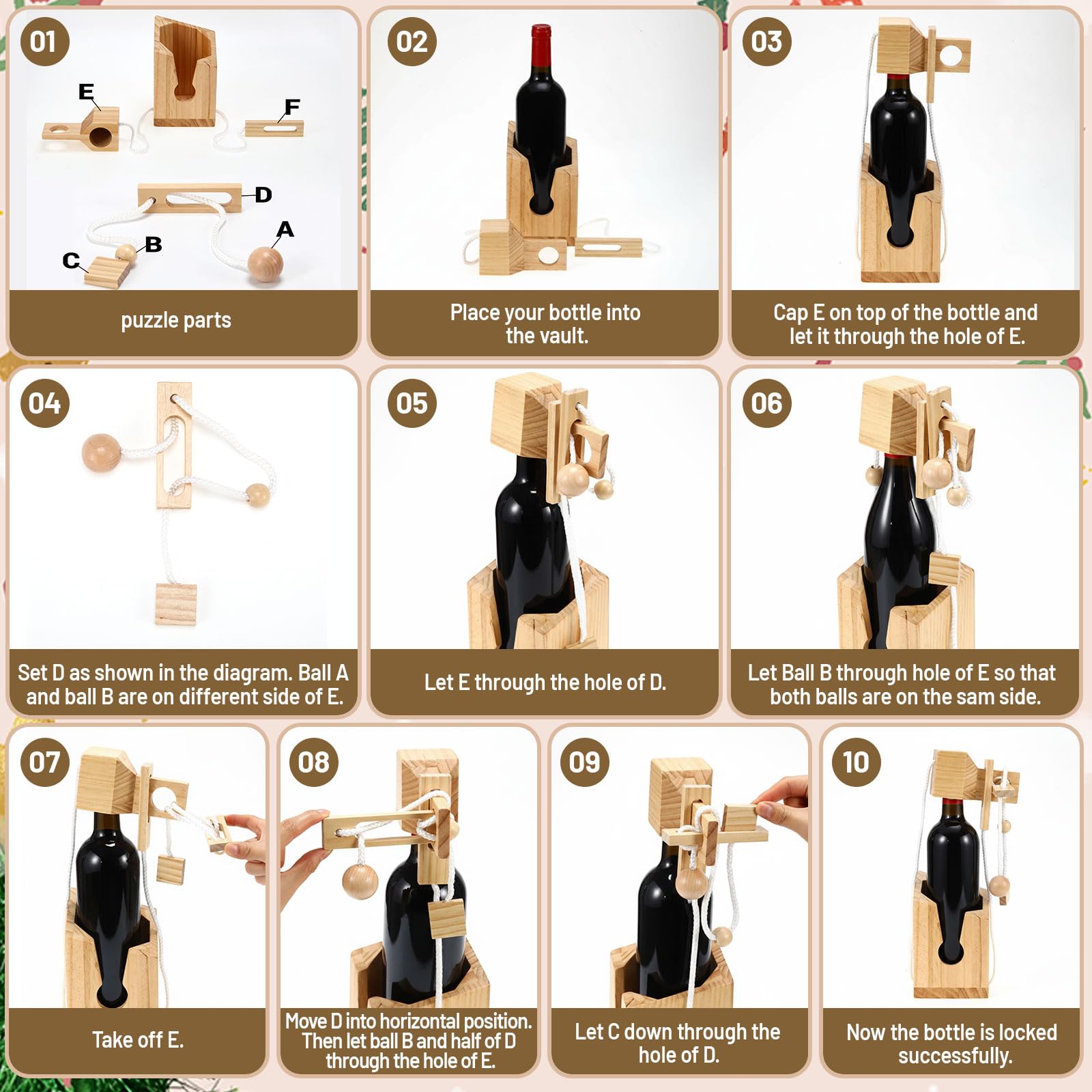 01

E

F

D

A

B

C

puzzle parts

02

Place your bottle into the vault.

03

Cap E on top of the bottle and let it through the hole of E.

04

Set D as shown in the diagram. Ball A and ball B are on different side of E.

05

Let E through the hole of D.

06

Let Ball B through hole of E so that both balls are on the sam side.

07

Take off E.

08

Move D into horizontal position. Then let ball B and half of D through the hole of E.

09

Let C down through the hole of D.

10

Now the bottle is locked successfully.