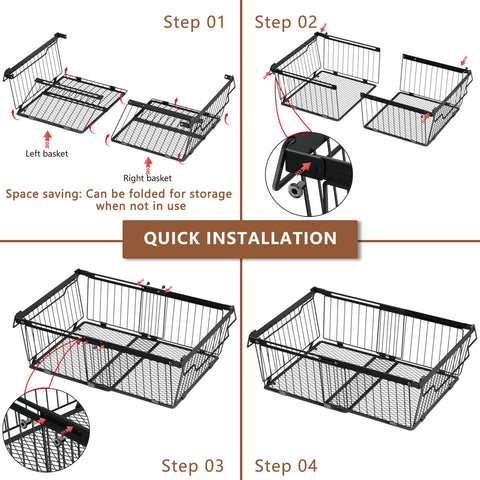 Step 01

Left basket

Right basket

Space saving: Can be folded for storage when not in use

Step 02

QUICK INSTALLATION

Step 03

Step 04