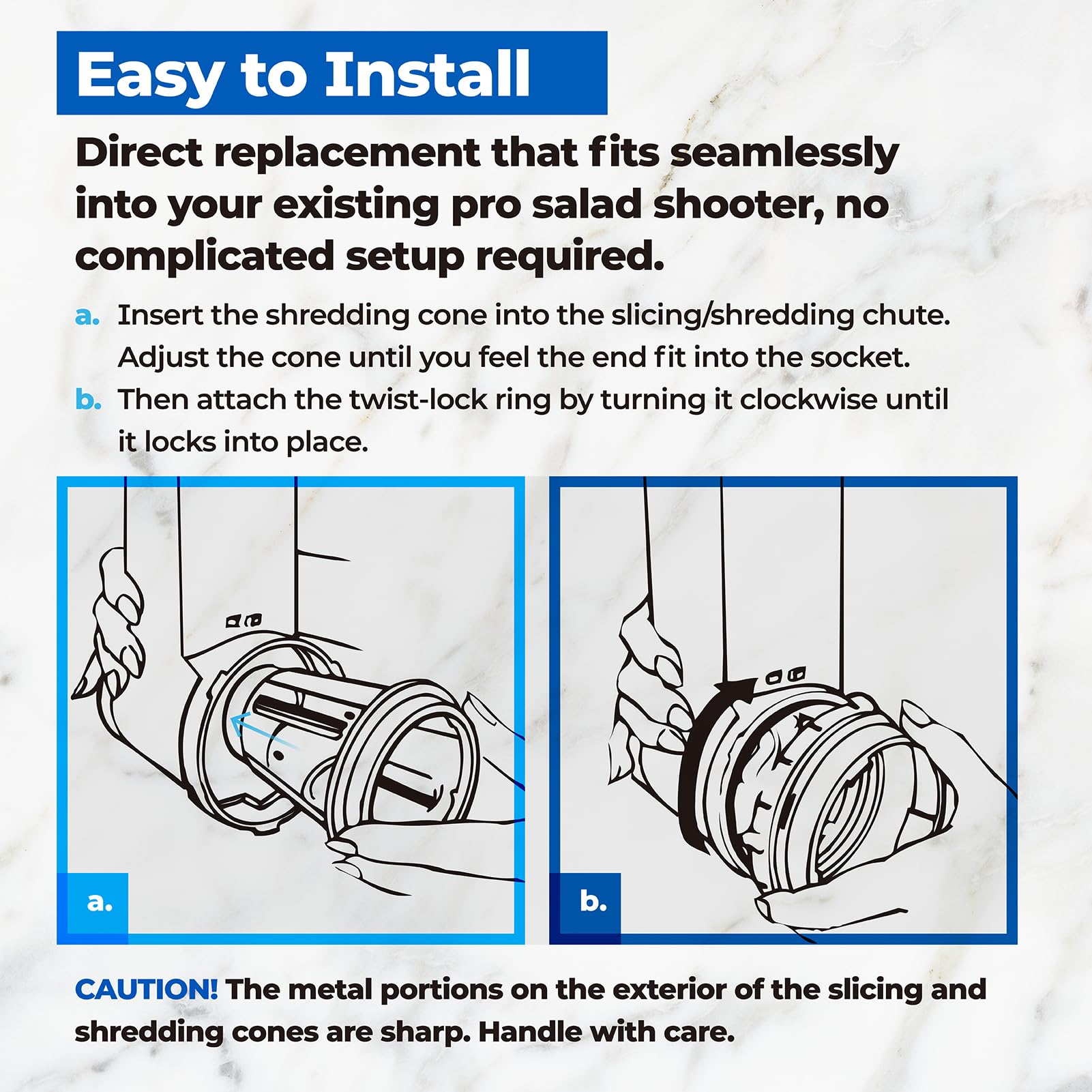 Easy to Install

Direct replacement that fits seamlessly into your existing pro salad shooter, no complicated setup required.

a. Insert the shredding cone into the slicing/shredding chute. Adjust the cone until you feel the end fit into the socket.
b. Then attach the twist-lock ring by turning it clockwise until it locks into place.

a.

b.

CAUTION! The metal portions on the exterior of the slicing and shredding cones are sharp. Handle with care.