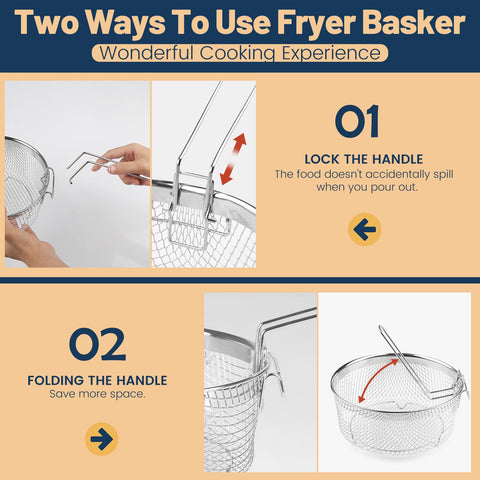 Two Ways To Use Fryer Basker

Wonderful Cooking Experience

01

LOCK THE HANDLE

The food doesn't accidentally spill when you pour out.

02

FOLDING THE HANDLE

Save more space.