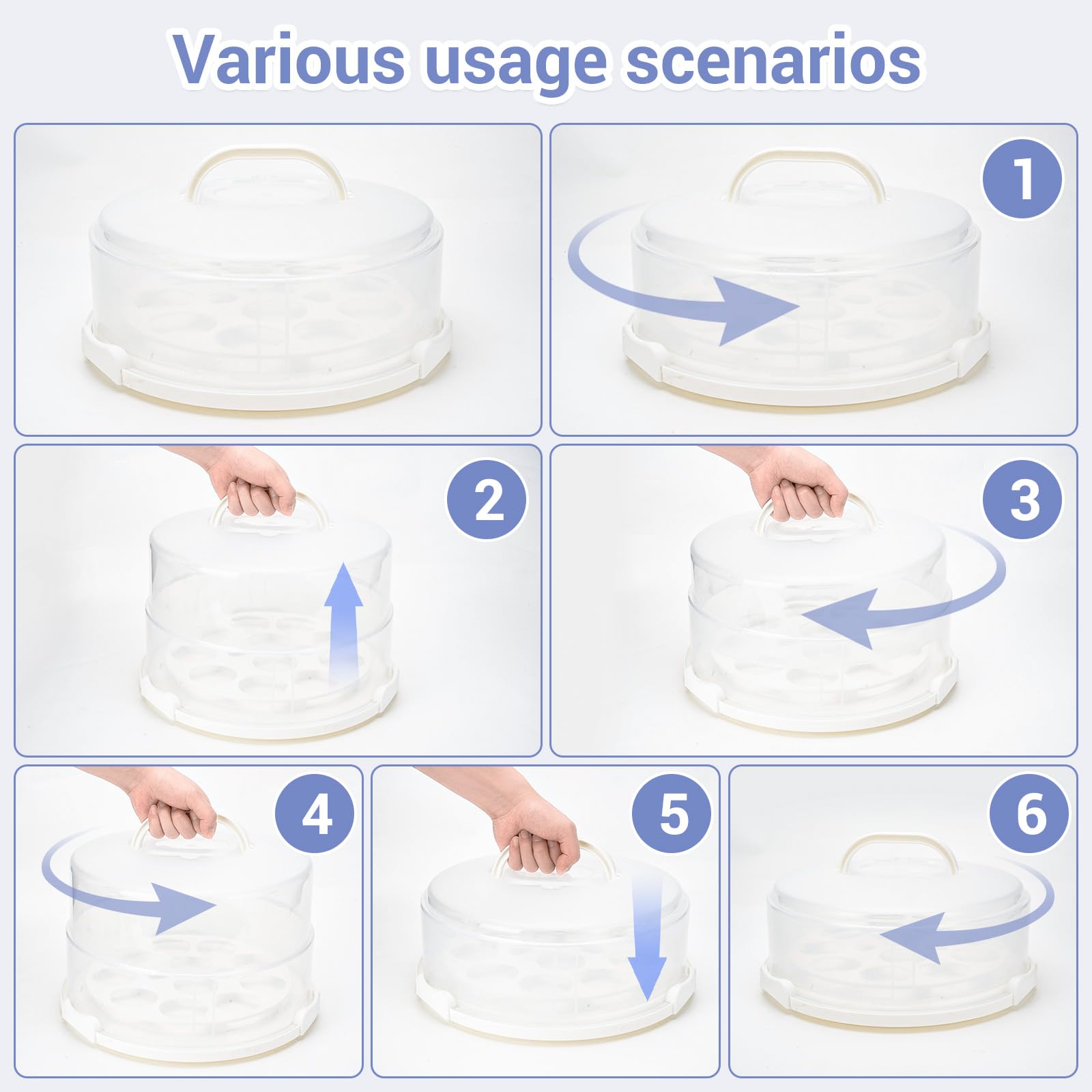 Various usage scenarios

1

2

3

4

5

6