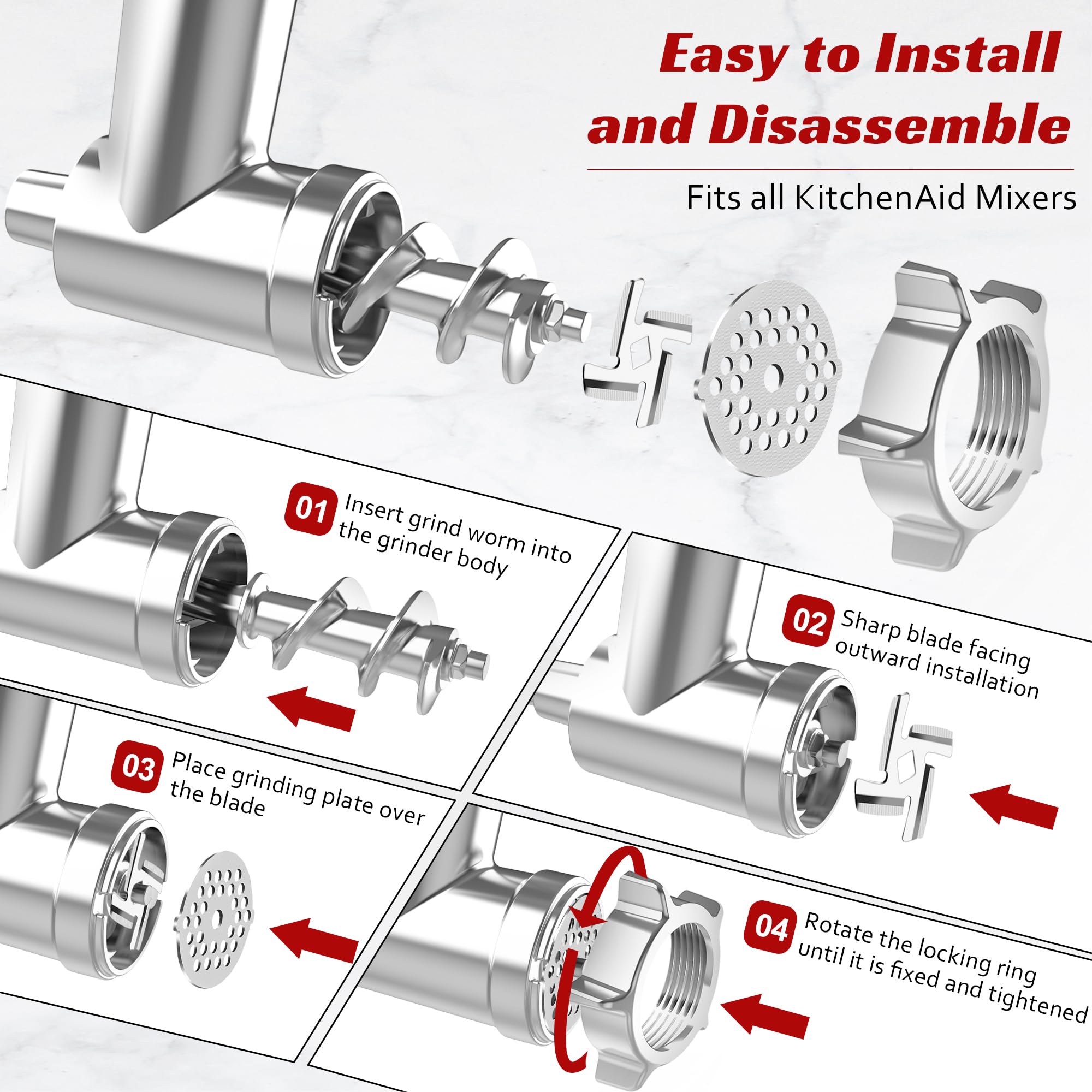 Easy to Install and Disassemble

Fits all KitchenAid Mixers

01 Insert grind worm into the grinder body

02 Sharp blade facing outward installation

03 Place grinding plate over the blade

04 Rotate the locking ring until it is fixed and tightened