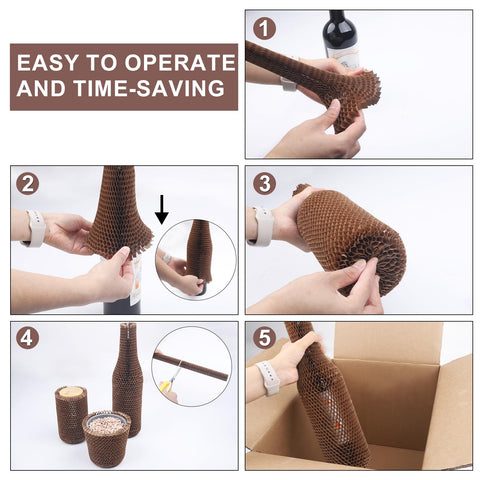 EASY TO OPERATE AND TIME-SAVING

1

2

3

4

5