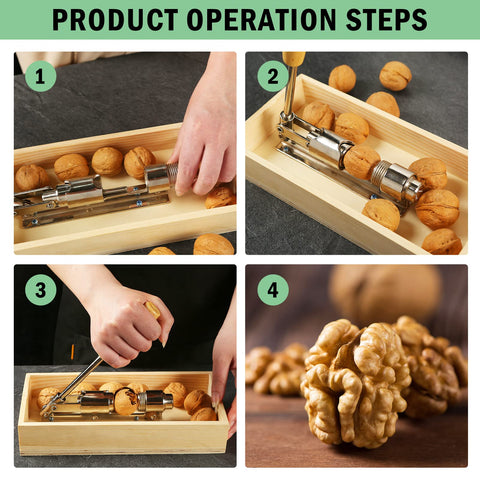 PRODUCT OPERATION STEPS

1

2

3

4