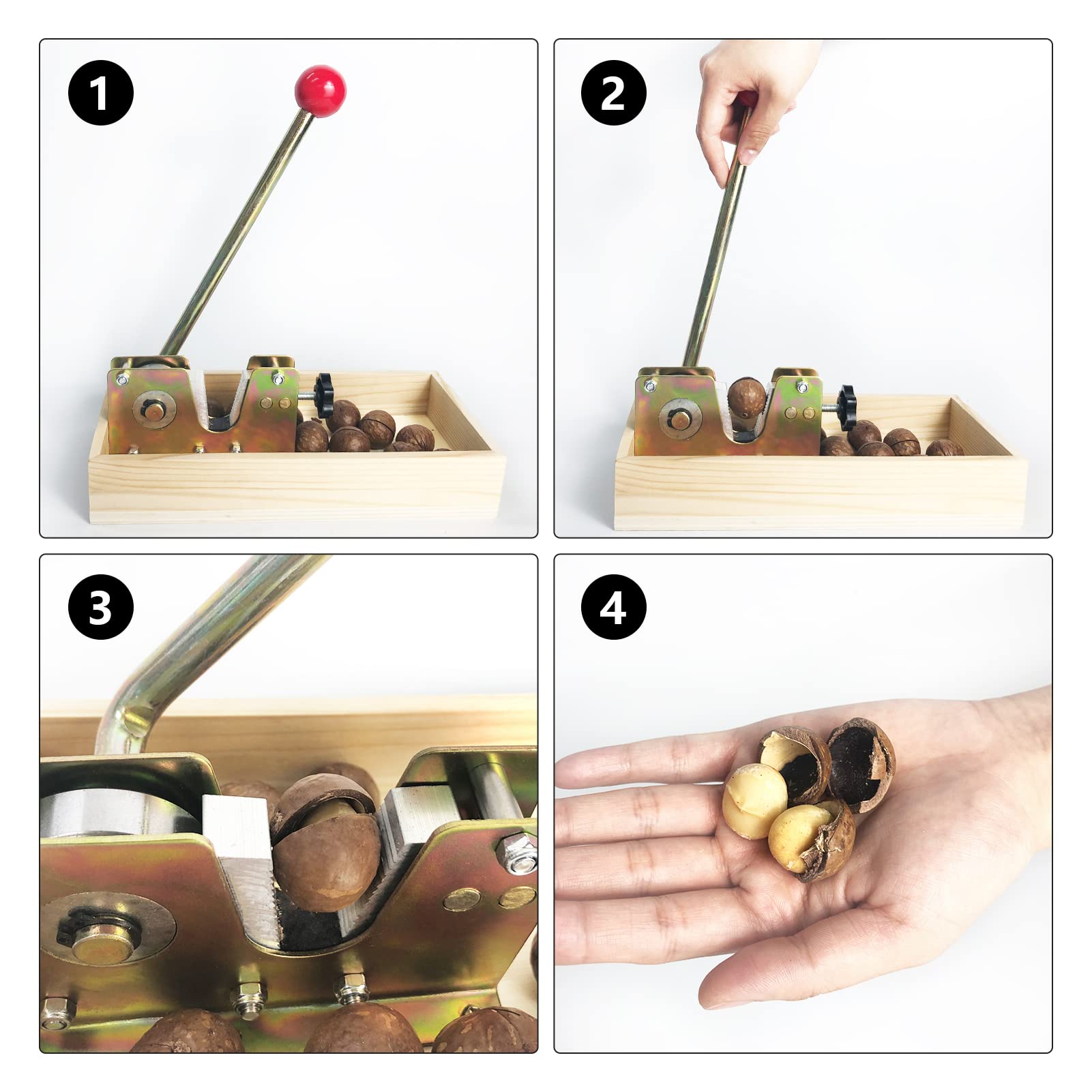 1

2

3

4