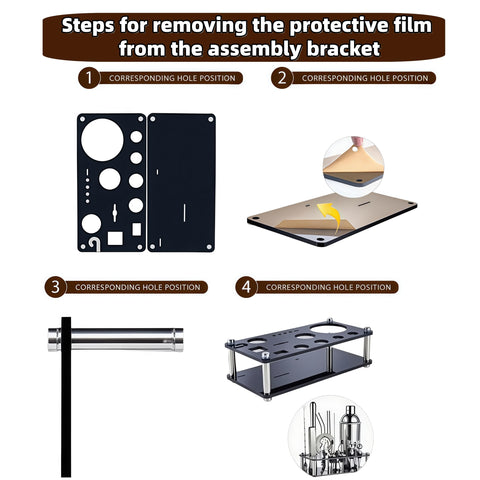 Steps for removing the protective film from the assembly bracket

1 CORRESPONDING HOLE POSITION

2 CORRESPONDING HOLE POSITION

3 CORRESPONDING HOLE POSITION

4 CORRESPONDING HOLE POSITION