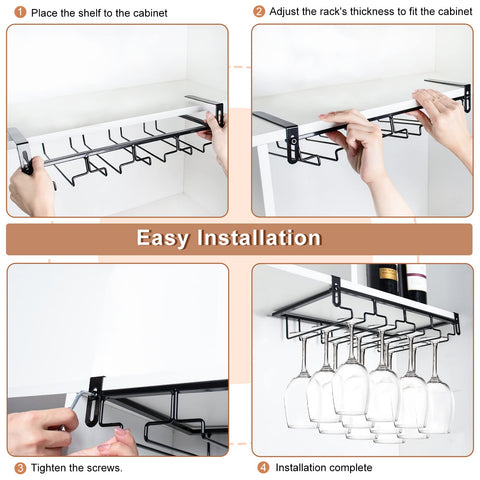 1 Place the shelf to the cabinet

2 Adjust the rack's thickness to fit the cabinet

Easy Installation

3 Tighten the screws.

4 Installation complete