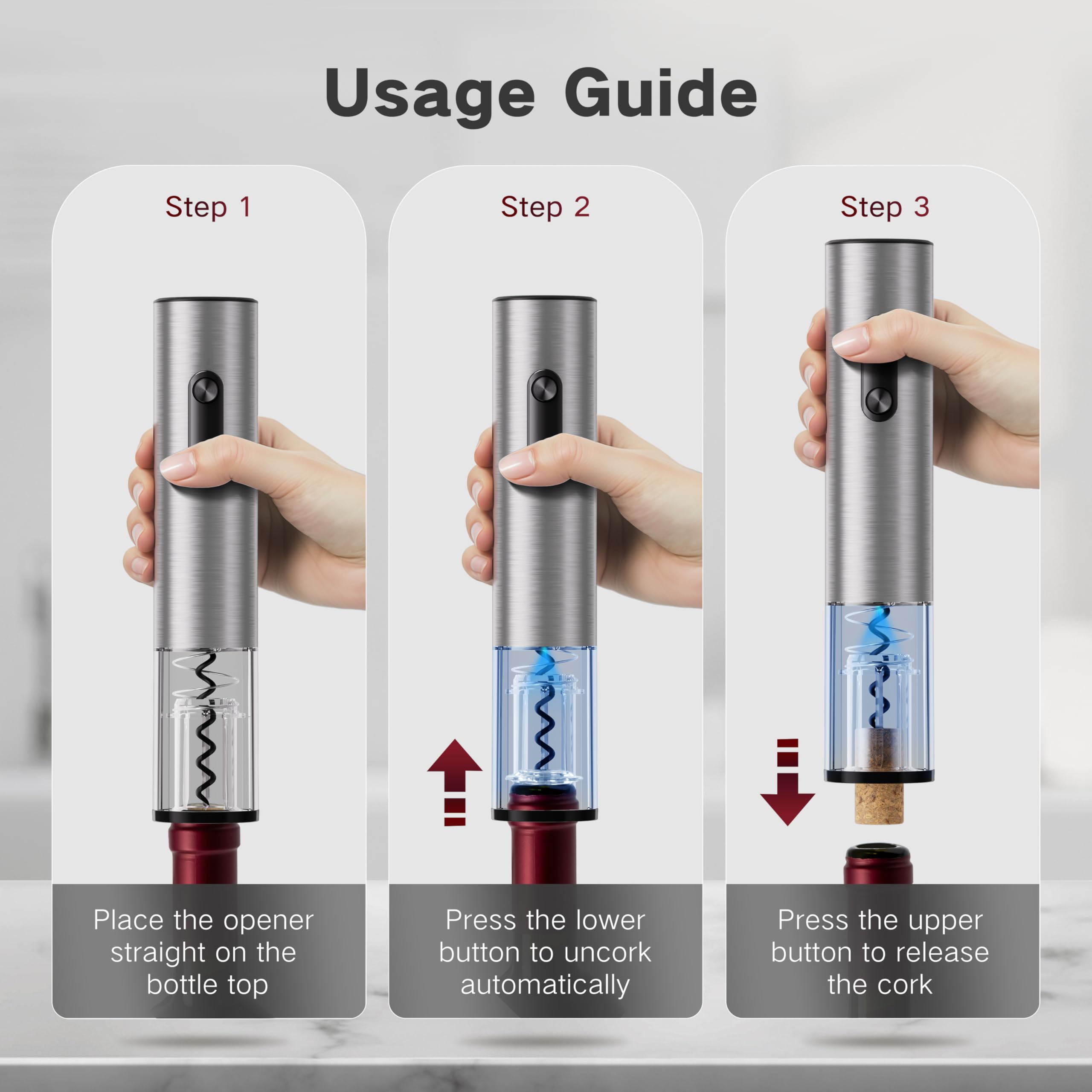 Usage Guide

Step 1

Place the opener straight on the bottle top

Step 2

Press the lower button to uncork automatically

Step 3

Press the upper button to release the cork