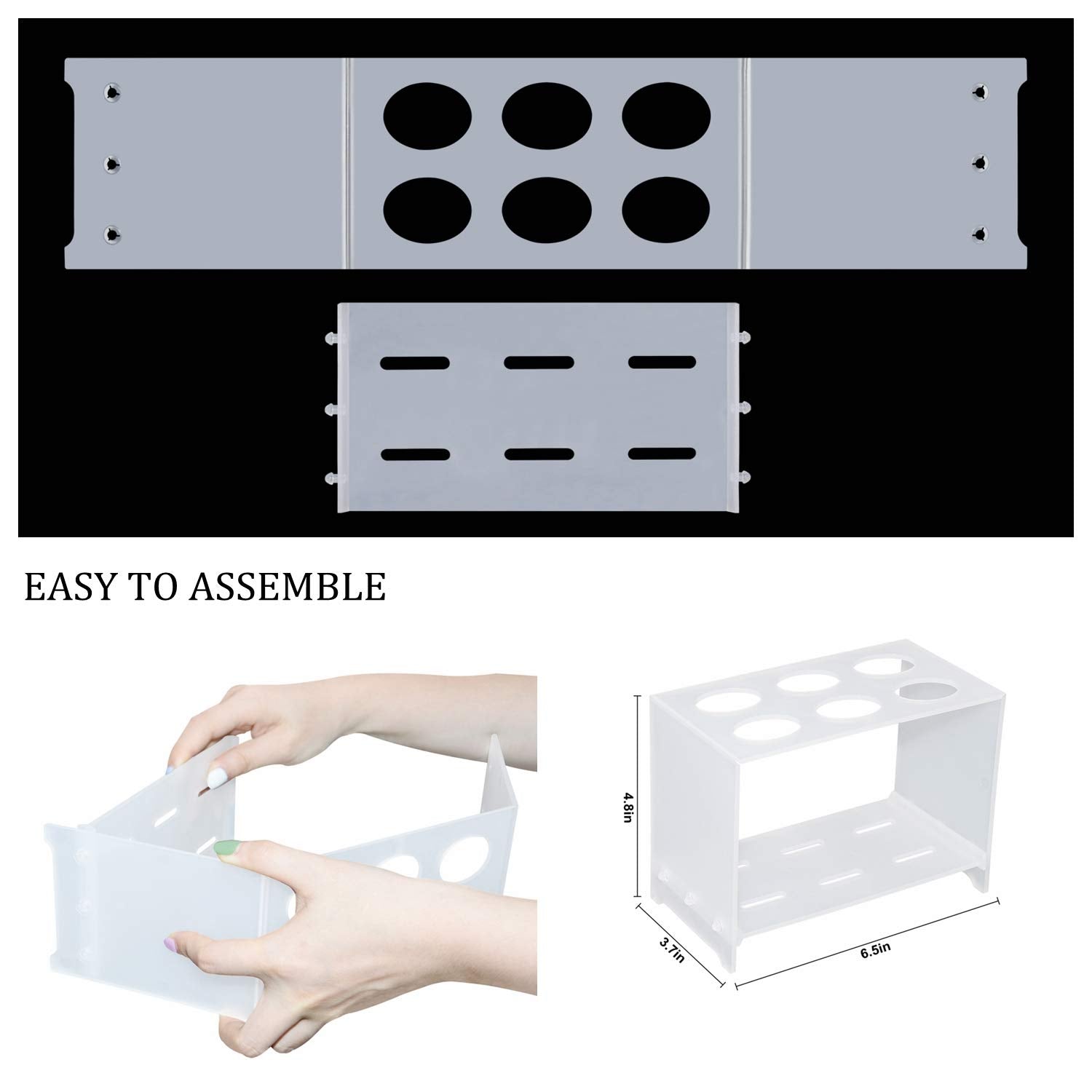 EASY TO ASSEMBLE

4.8in

3.7in

6.5in