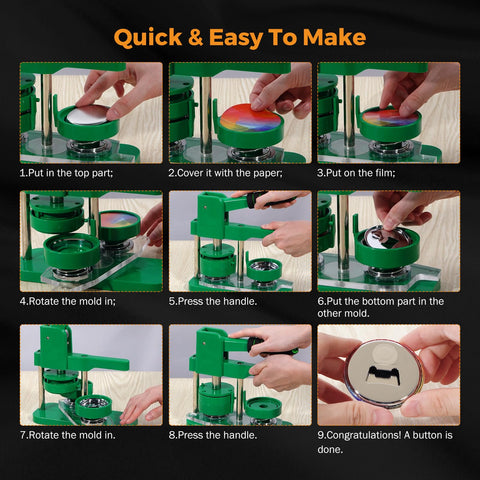 Quick & Easy To Make

1.Put in the top part;

2.Cover it with the paper;

3.Put on the film;

4.Rotate the mold in;

5.Press the handle.

6.Put the bottom part in the other mold.

7.Rotate the mold in.

8.Press the handle.

9.Congratulations! A button is done.