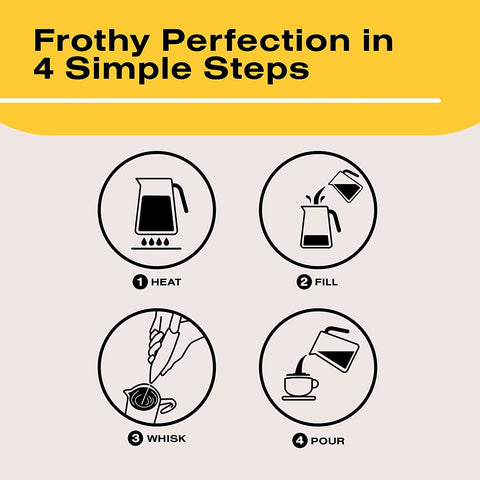 Frothy Perfection in 4 Simple Steps

1 HEAT

2 FILL

3 WHISK

4 POUR