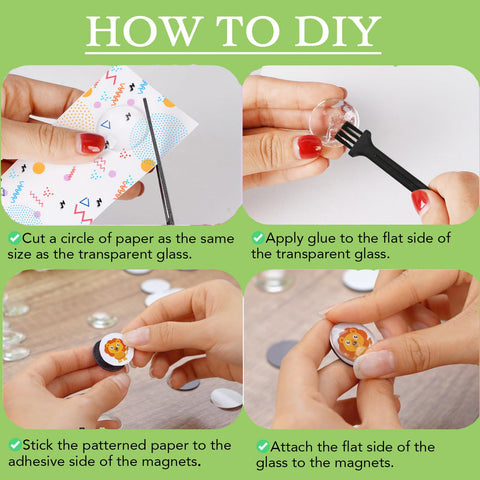 HOW TO DIY

✅Cut a circle of paper as the same size as the transparent glass.

✅Apply glue to the flat side of the transparent glass.

✅Stick the patterned paper to the adhesive side of the magnets.

✅Attach the flat side of the glass to the magnets.