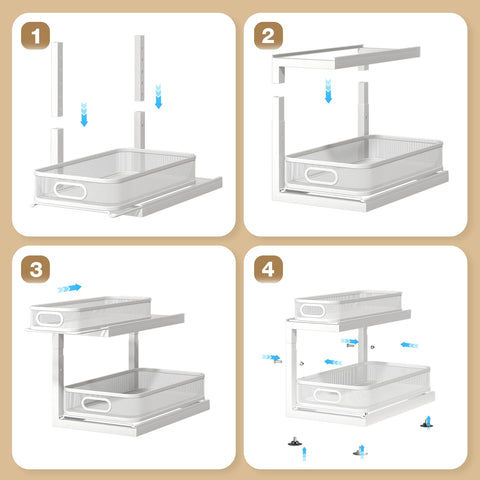 1

2

3

4