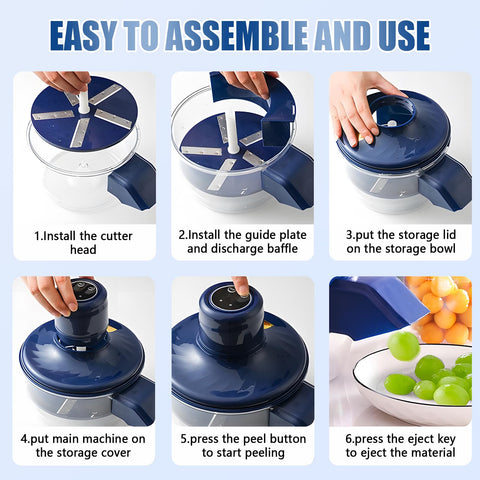 EASY TO ASSEMBLE AND USE

1.Install the cutter head

2.Install the guide plate and discharge baffle

3.put the storage lid on the storage bowl

4.put main machine on the storage cover

5.press the peel button to start peeling

6.press the eject key to eject the material