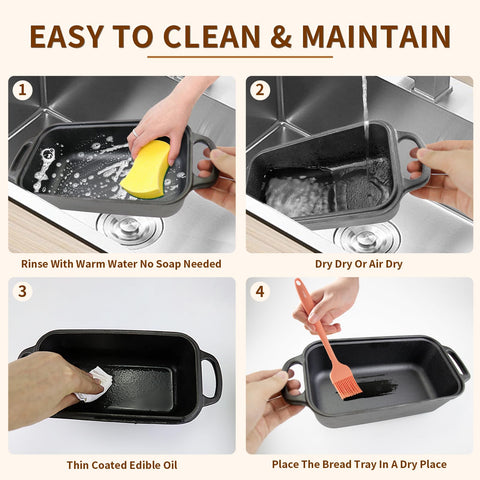 EASY TO CLEAN & MAINTAIN

1

Rinse With Warm Water No Soap Needed

2

Dry Dry Or Air Dry

3

Thin Coated Edible Oil

4

Place The Bread Tray In A Dry Place