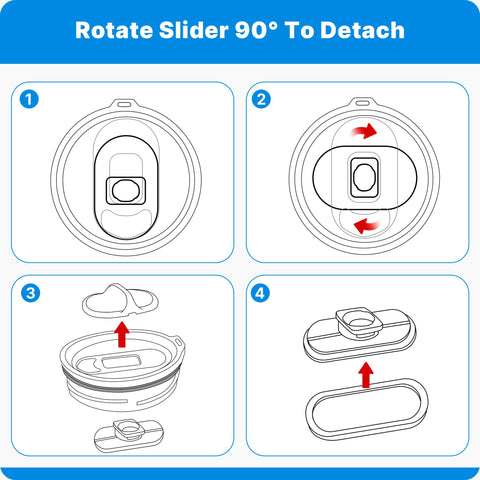 Rotate Slider 90° To Detach

1

2

3

4