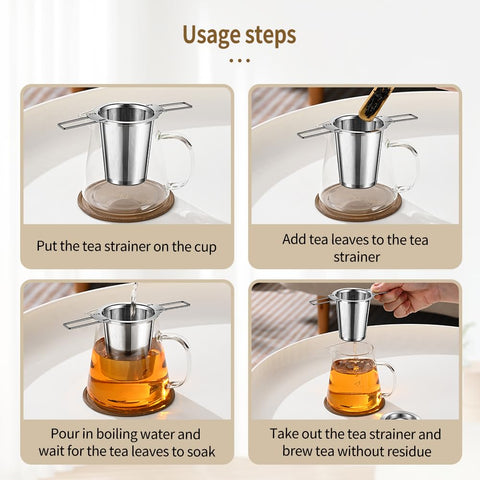 Usage steps

...

Put the tea strainer on the cup

Add tea leaves to the tea strainer

Pour in boiling water and wait for the tea leaves to soak

Take out the tea strainer and brew tea without residue