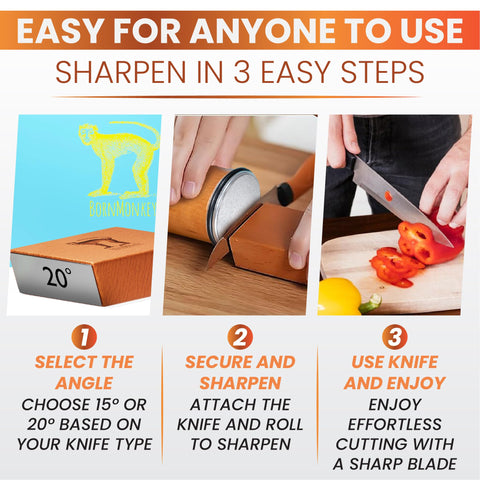 EASY FOR ANYONE TO USE

SHARPEN IN 3 EASY STEPS

BORNMONKEY

20°

1
SELECT THE ANGLE
CHOOSE 15° OR 20° BASED ON YOUR KNIFE TYPE

2
SECURE AND SHARPEN
ATTACH THE KNIFE AND ROLL TO SHARPEN

3
USE KNIFE AND ENJOY
ENJOY EFFORTLESS CUTTING WITH A SHARP BLADE