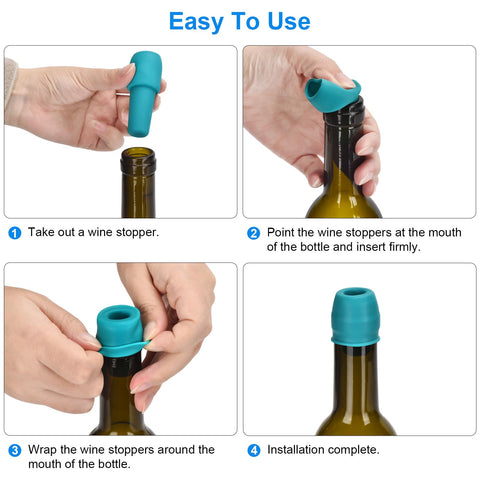 Easy To Use

1 Take out a wine stopper.

2 Point the wine stoppers at the mouth of the bottle and insert firmly.

3 Wrap the wine stoppers around the mouth of the bottle.

4 Installation complete.