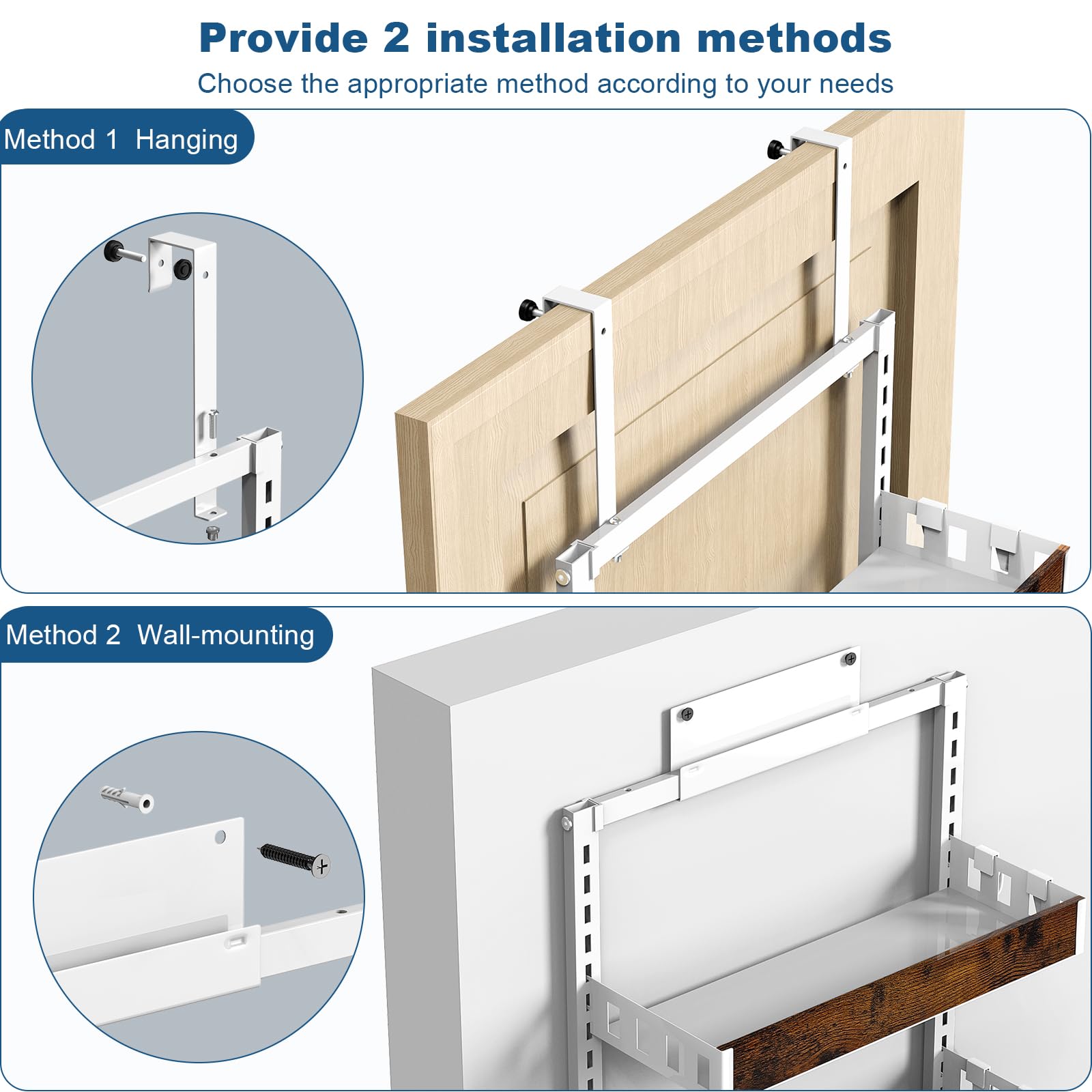 Provide 2 installation methods

Choose the appropriate method according to your needs

Method 1 Hanging

Method 2 Wall-mounting