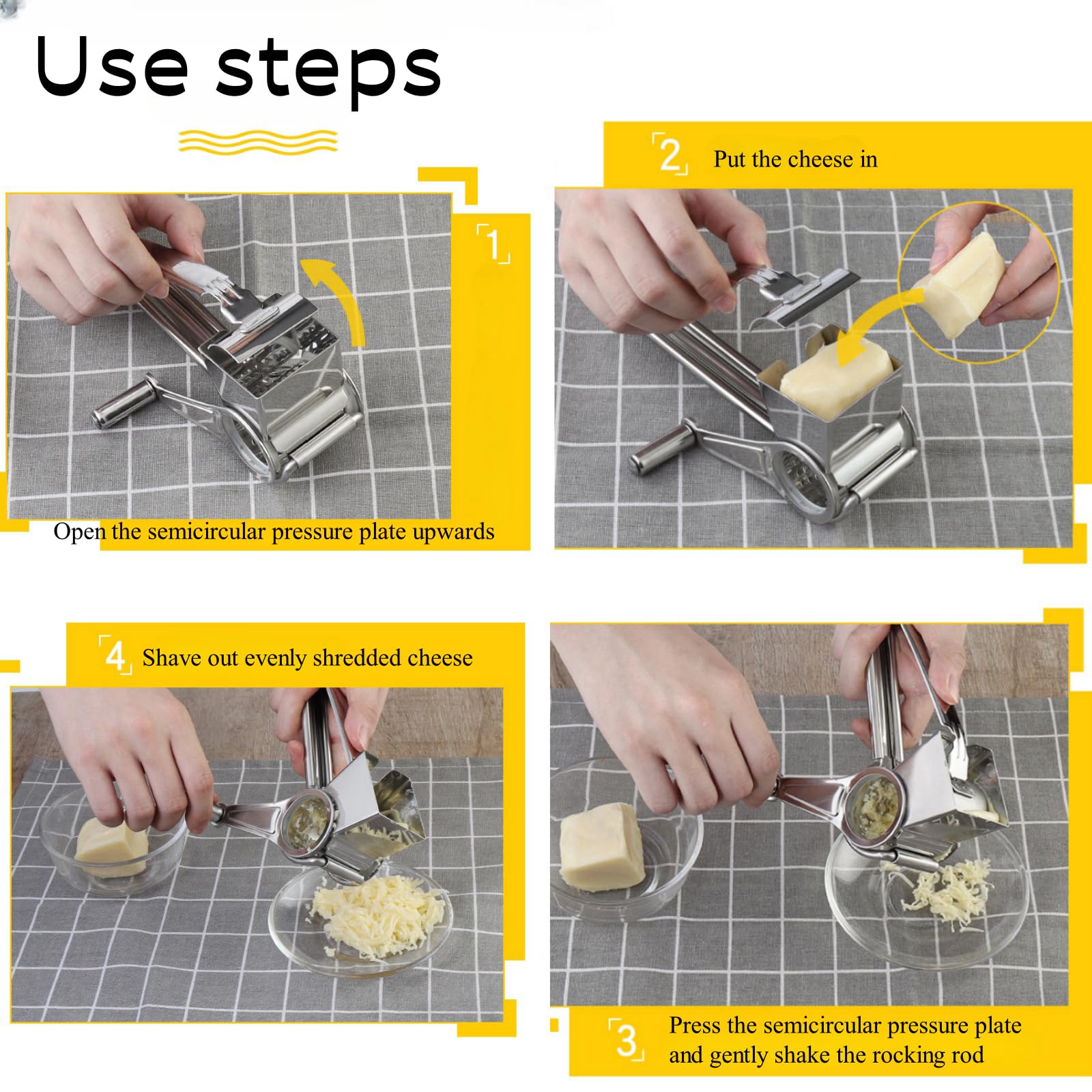 Use steps

1

Open the semicircular pressure plate upwards

2 Put the cheese in

4 Shave out evenly shredded cheese

3 Press the semicircular pressure plate and gently shake the rocking rod