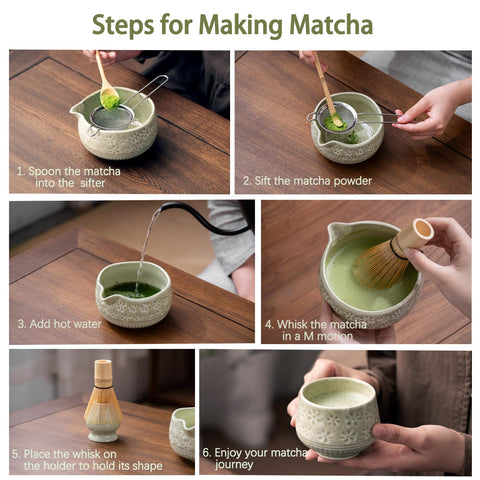 Steps for Making Matcha

1. Spoon the matcha into the sifter

2. Sift the matcha powder

3. Add hot water

4. Whisk the matcha in a M motion

5. Place the whisk on the holder to hold its shape

6. Enjoy your matcha journey