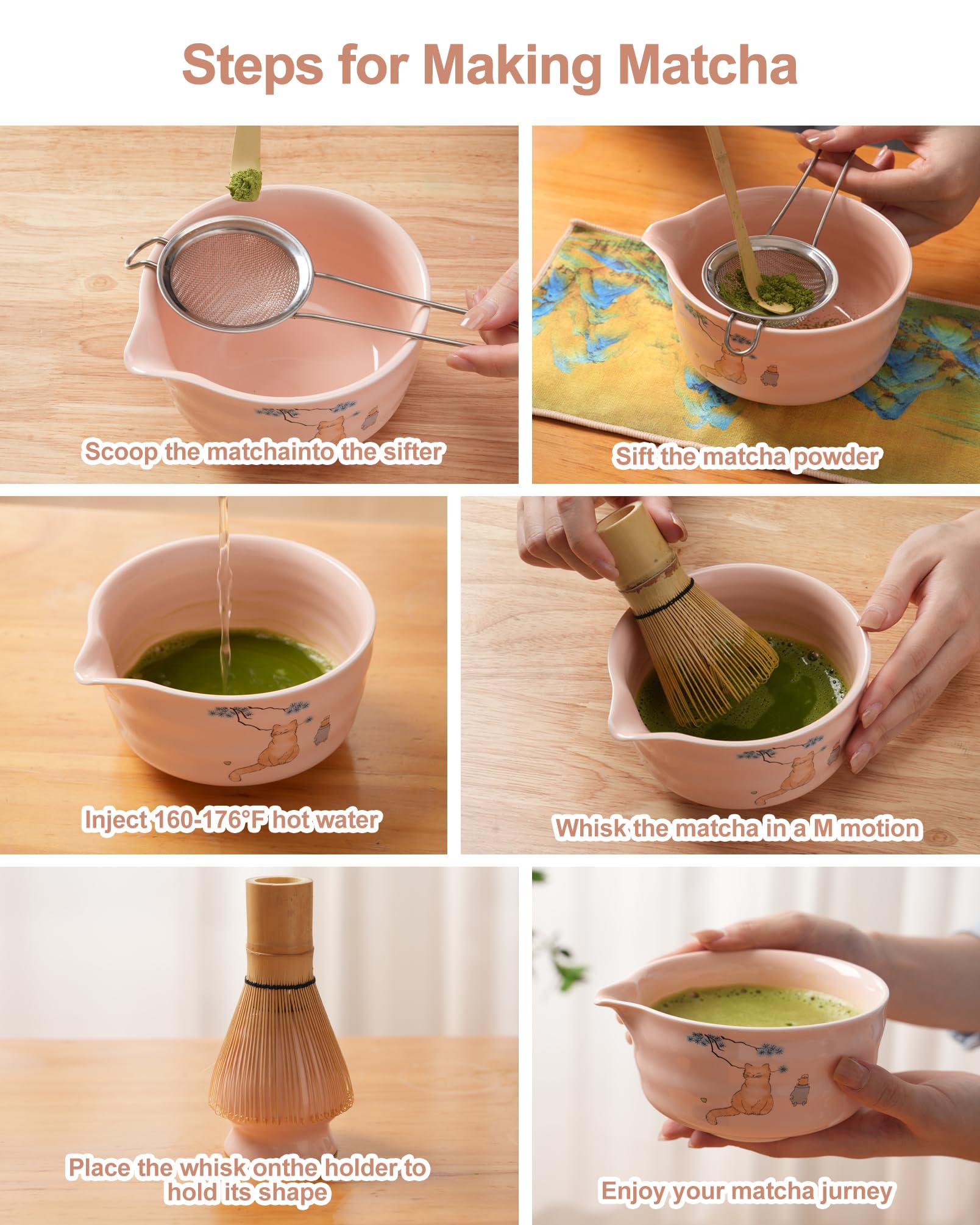 Steps for Making Matcha

Scoop the matchainto the sifter

Sift the matcha powder

Inject 160-176°F hot water

Whisk the matcha in a M motion

Place the whisk onthe holder to hold its shape

Enjoy your matcha jurney