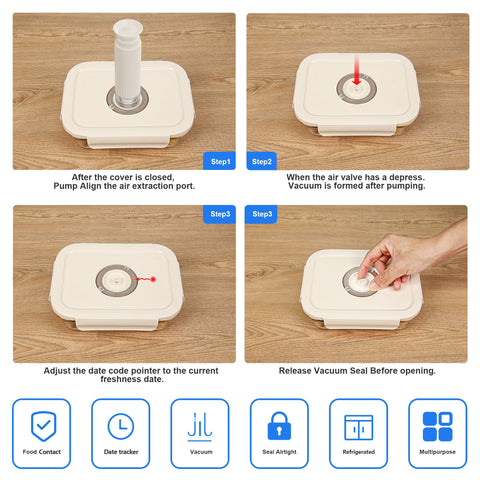 Step1

After the cover is closed, Pump Align the air extraction port.

Step2

When the air valve has a depress. Vacuum is formed after pumping.

Step3

Adjust the date code pointer to the current freshness date.

Step3

Release Vacuum Seal Before opening.

Food Contact

Date tracker

Vacuum

Seal Airtight

Refrigerated

Multipurpose