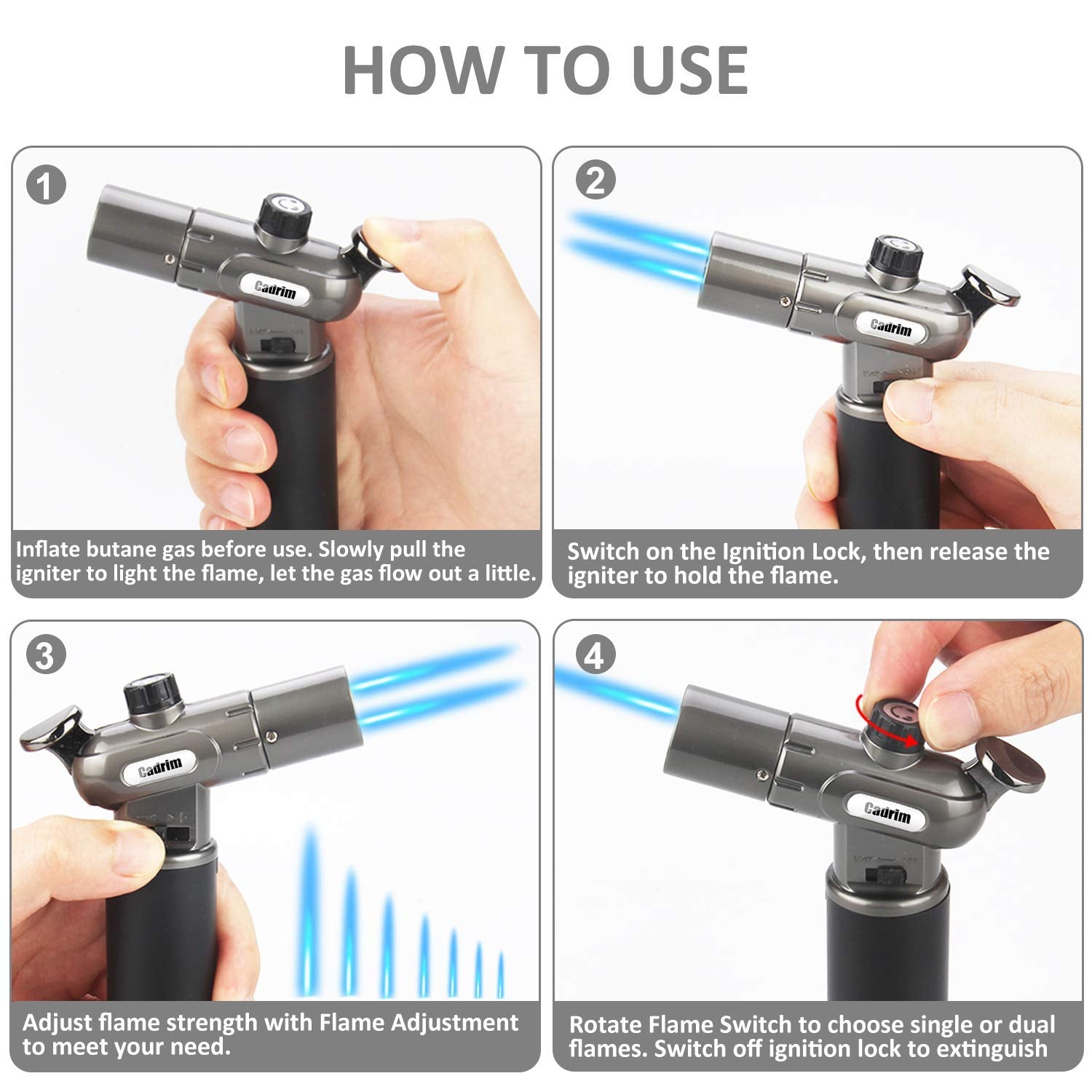 HOW TO USE

1

Cadrim

Inflate butane gas before use. Slowly pull the igniter to light the flame, let the gas flow out a little.

2

Cadrim

Switch on the Ignition Lock, then release the igniter to hold the flame.

3

Cadrim

Adjust flame strength with Flame Adjustment to meet your need.

4

Cadrim

Rotate Flame Switch to choose single or dual flames. Switch off ignition lock to extinguish