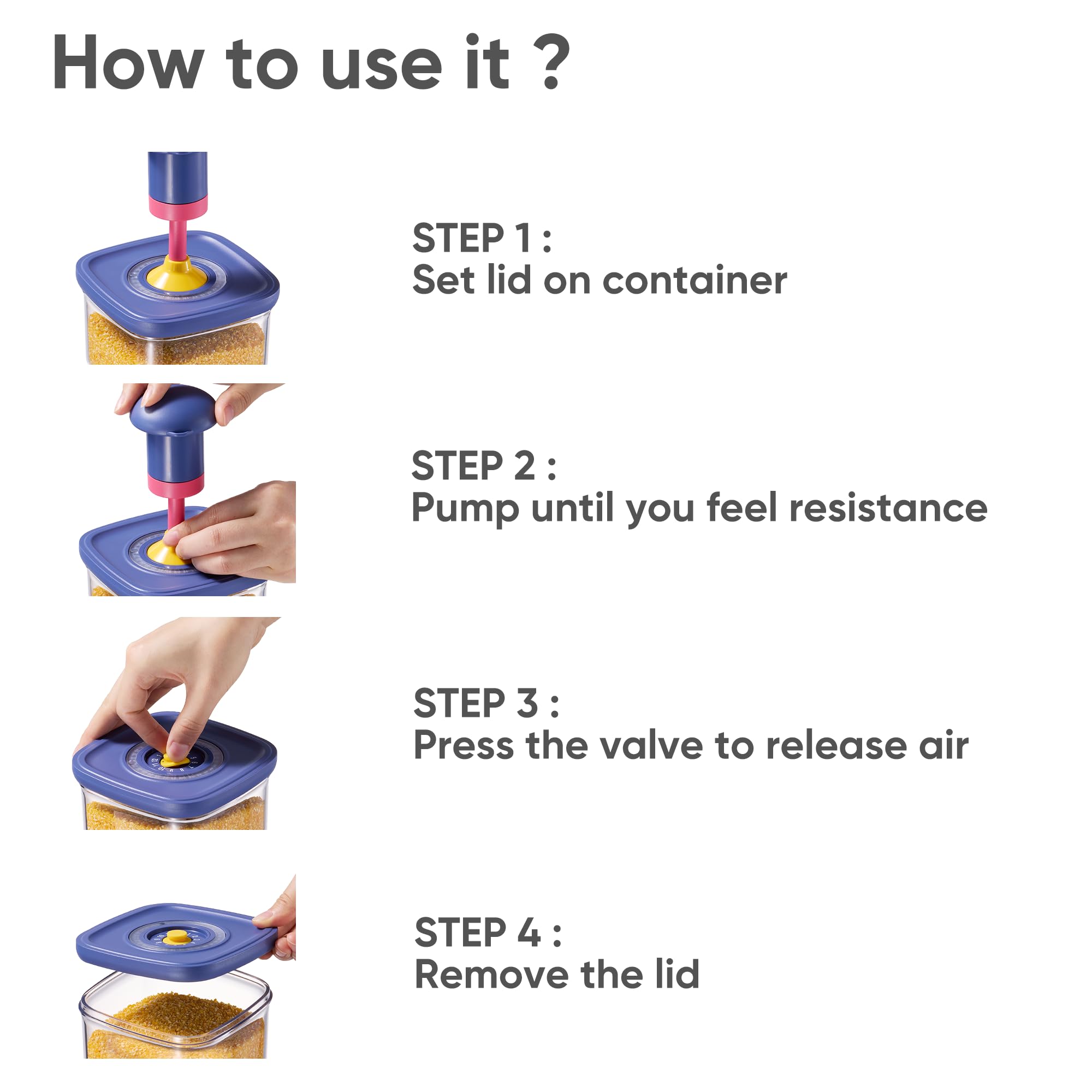 How to use it ?

STEP 1 :
Set lid on container

STEP 2 :
Pump until you feel resistance

STEP 3 :
Press the valve to release air

STEP 4 :
Remove the lid