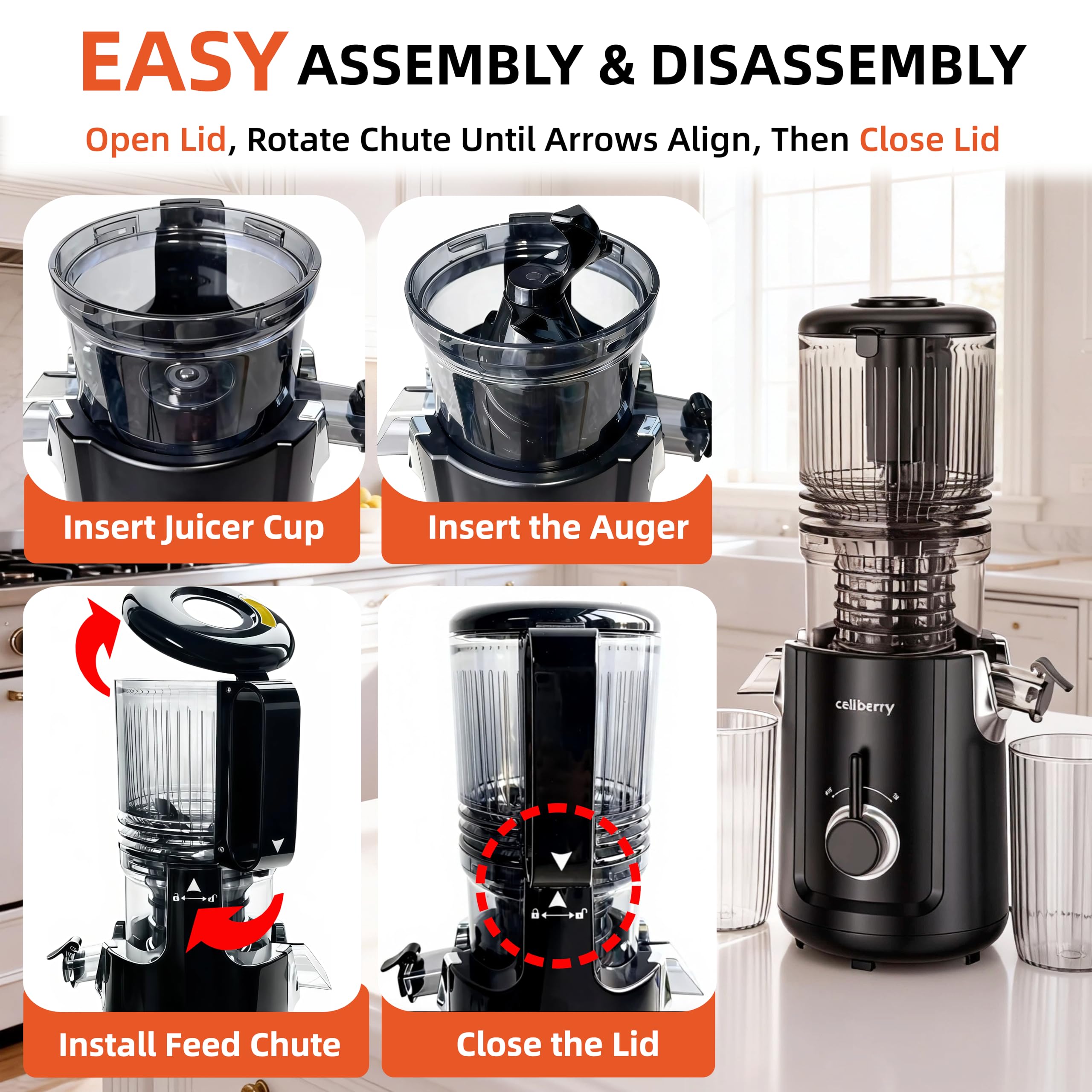 EASY ASSEMBLY & DISASSEMBLY

Open Lid, Rotate Chute Until Arrows Align, Then Close Lid

Insert Juicer Cup

Insert the Auger

Install Feed Chute

Close the Lid

celiberry