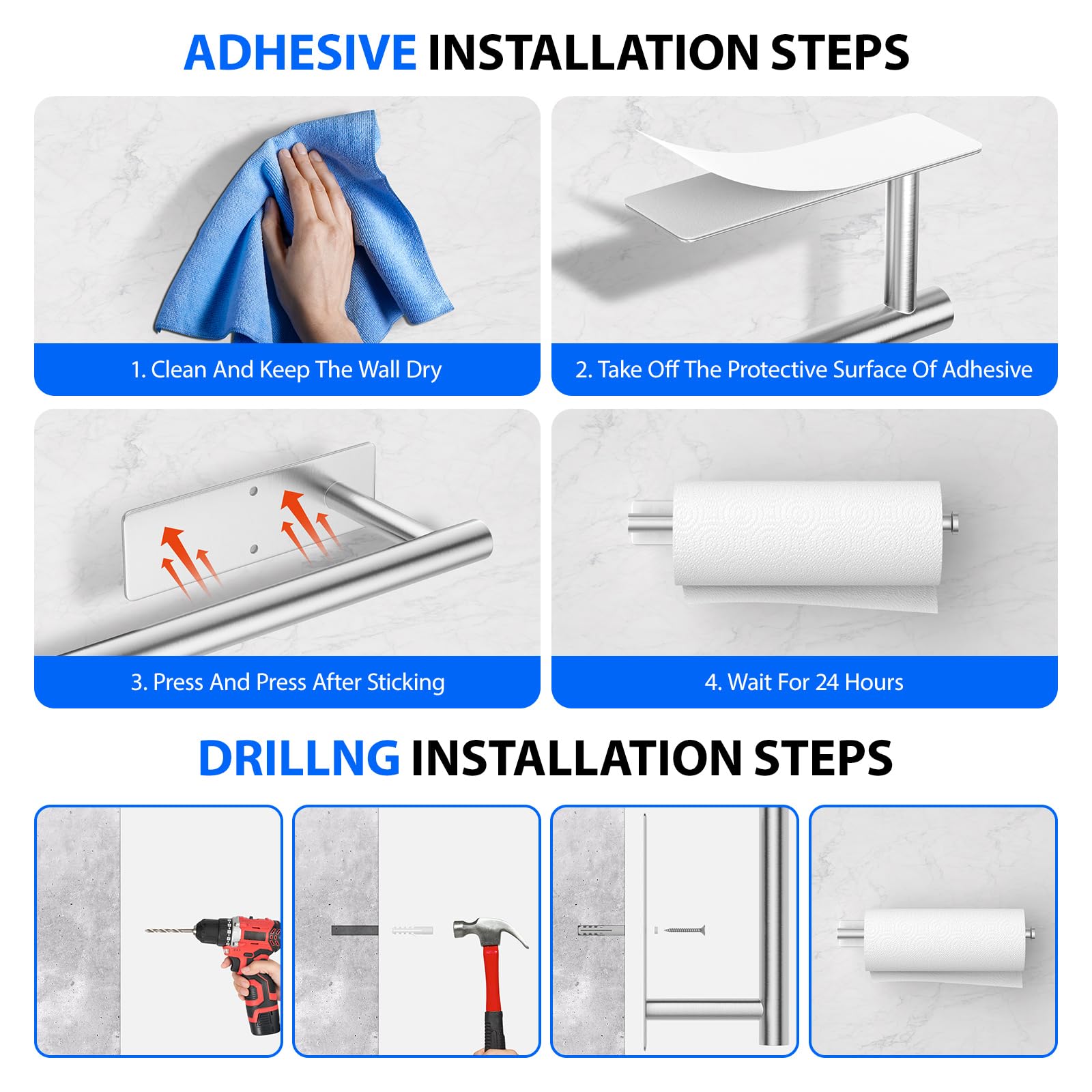 ADHESIVE INSTALLATION STEPS

1. Clean And Keep The Wall Dry

2. Take Off The Protective Surface Of Adhesive

3. Press And Press After Sticking

4. Wait For 24 Hours

DRILLNG INSTALLATION STEPS