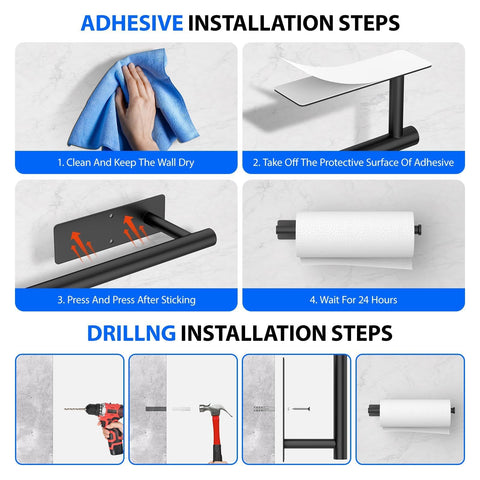 ADHESIVE INSTALLATION STEPS

1. Clean And Keep The Wall Dry

2. Take Off The Protective Surface Of Adhesive

3. Press And Press After Sticking

4. Wait For 24 Hours

DRILLNG INSTALLATION STEPS