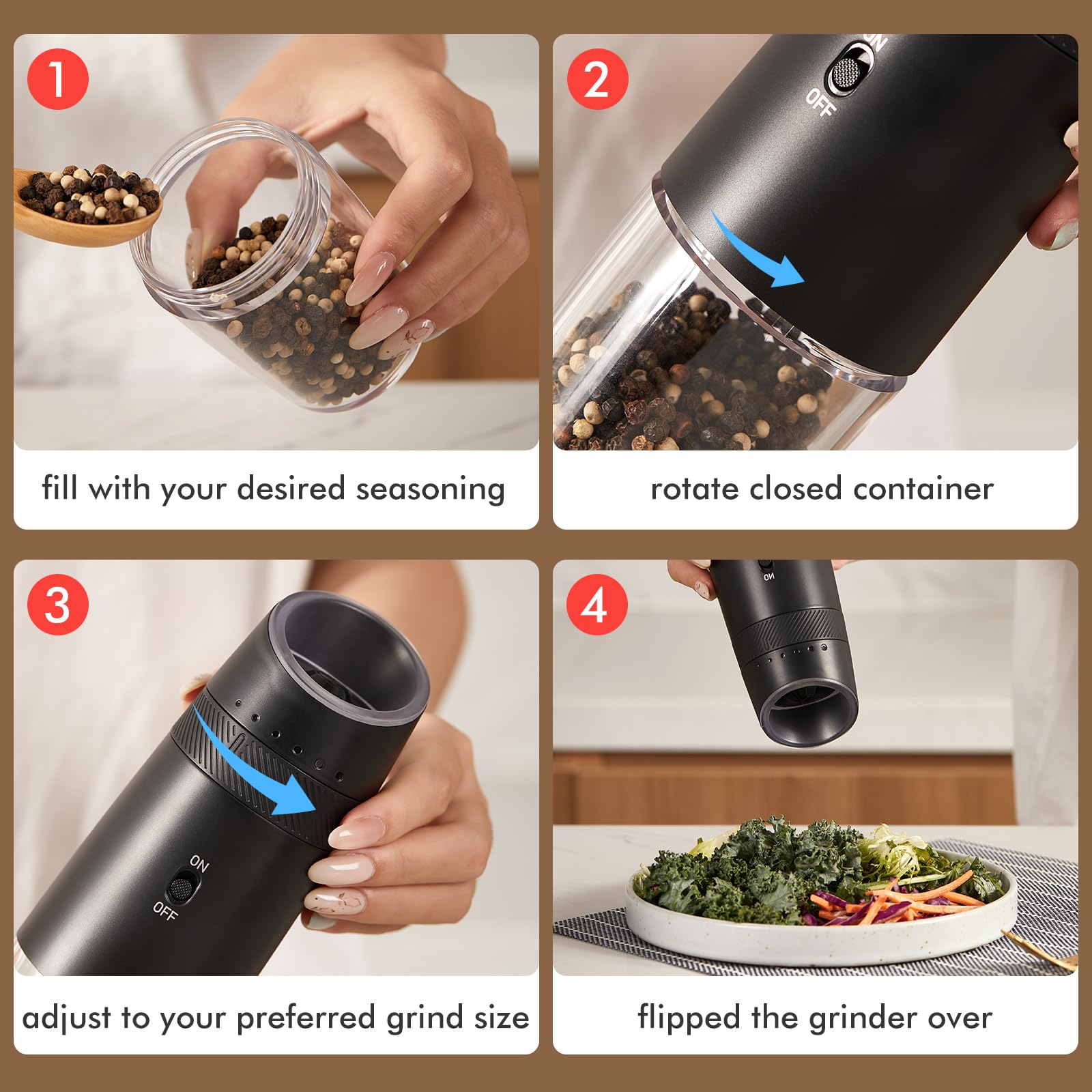 1

fill with your desired seasoning

2

ON

OFF

rotate closed container

3

ON

OFF

adjust to your preferred grind size

4

ON

flipped the grinder over