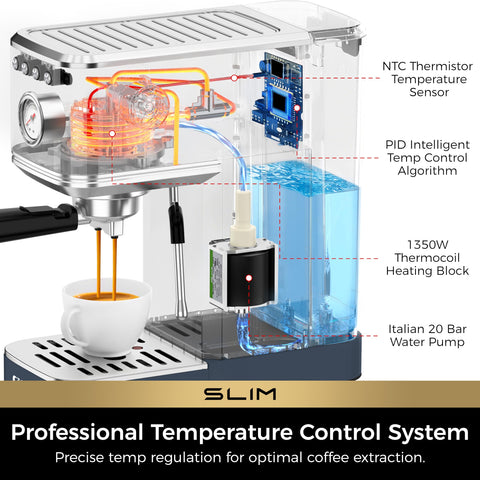 NTC Thermistor Temperature Sensor

PID Intelligent Temp Control Algorithm

1350W Thermocoil Heating Block

Italian 20 Bar Water Pump

SLIM

Professional Temperature Control System

Precise temp regulation for optimal coffee extraction.