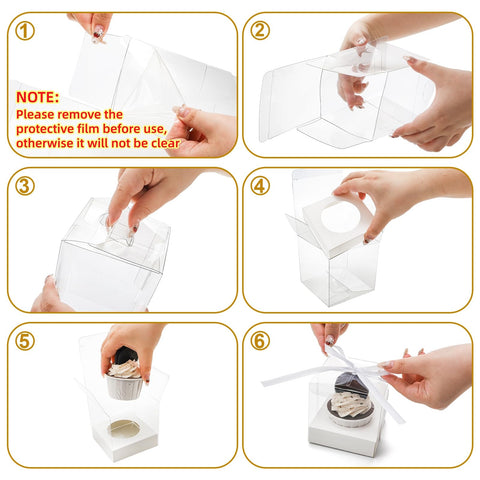 ①

NOTE:
Please remove the protective film before use, otherwise it will not be clear

②

③

④

⑤

⑥