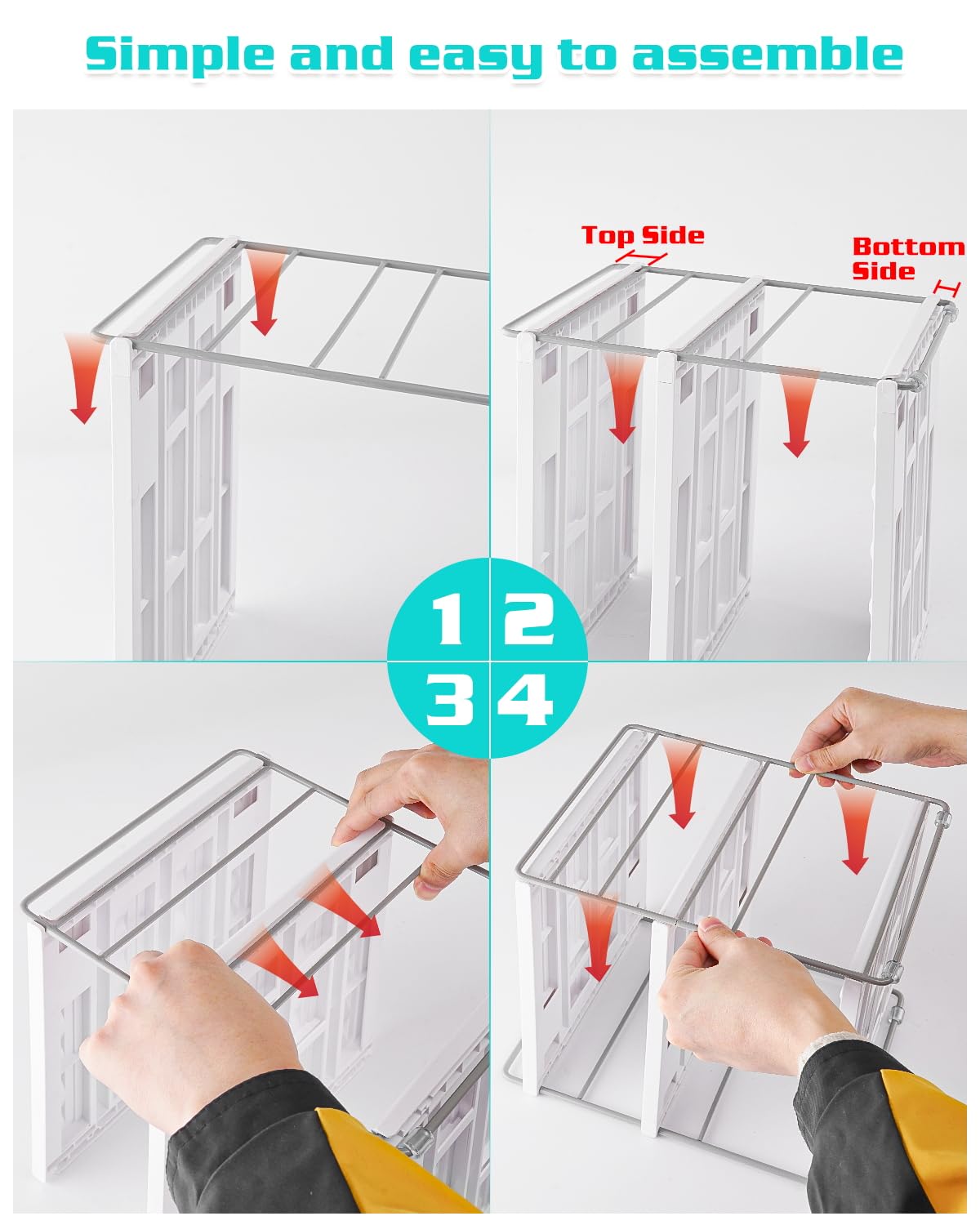 Simple and easy to assemble

Top Side

Bottom Side

1 2
3 4