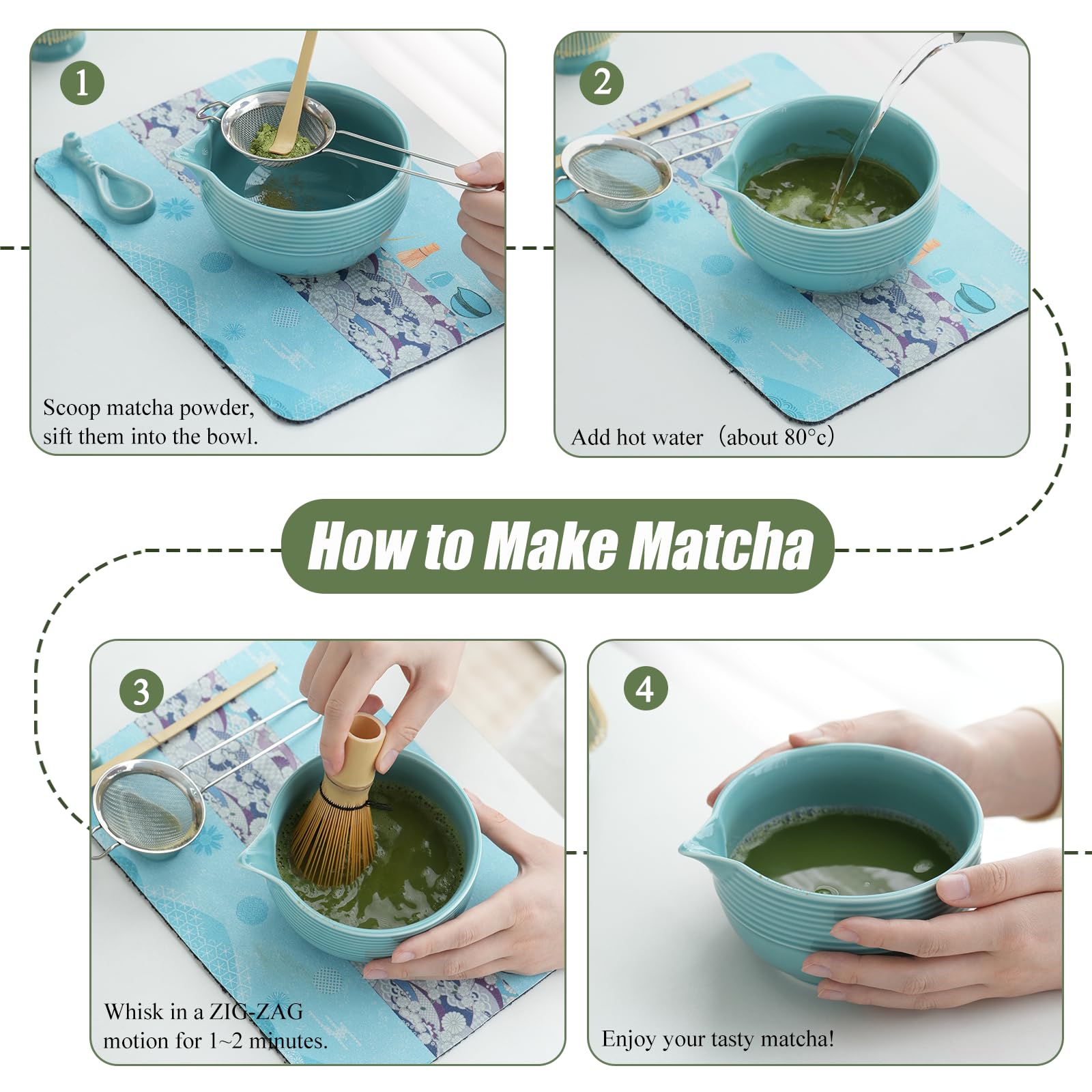 1

Scoop matcha powder, sift them into the bowl.

2

Add hot water（about 80°c）

How to Make Matcha

3

Whisk in a ZIG-ZAG motion for 1~2 minutes.

4

Enjoy your tasty matcha!