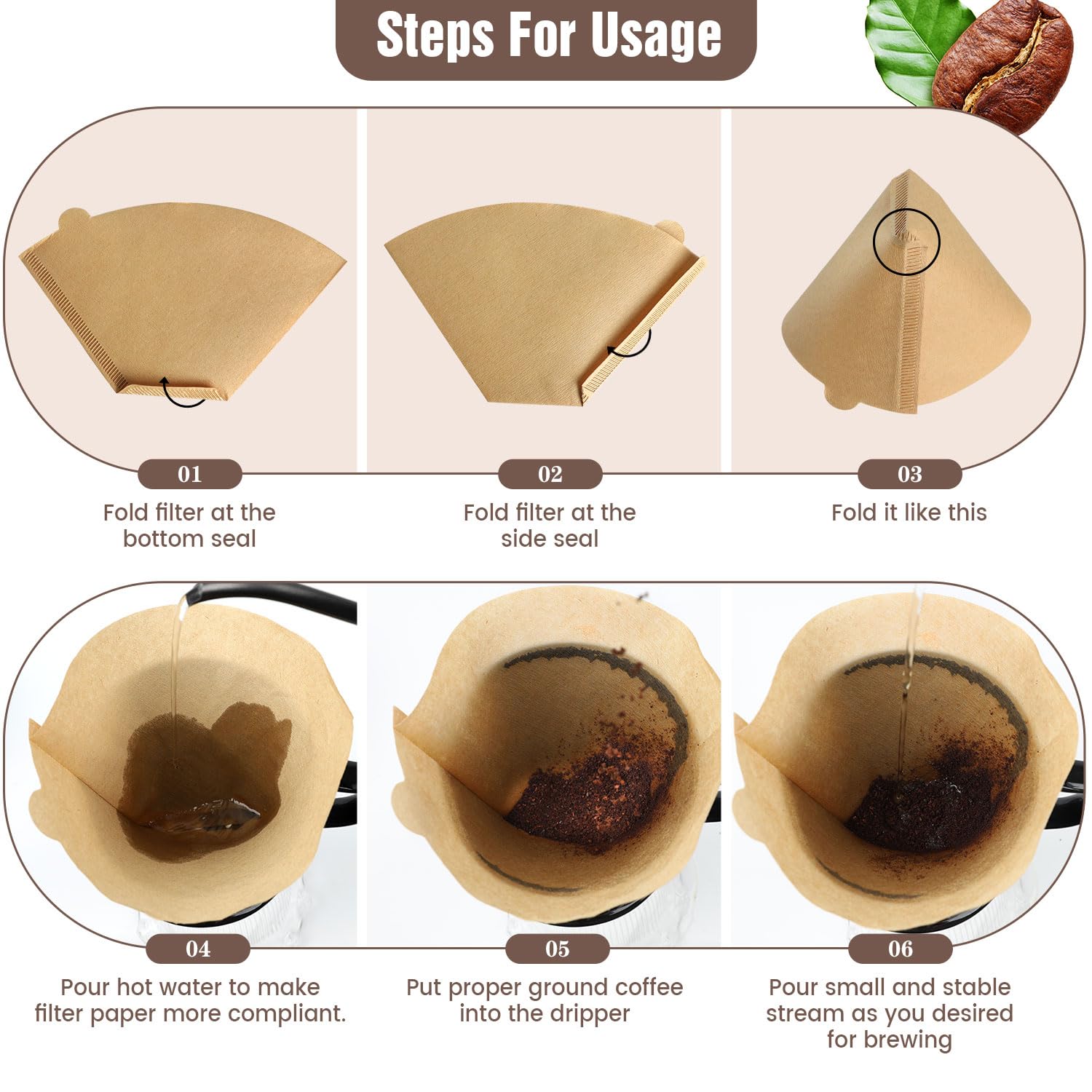 Steps For Usage

01
Fold filter at the bottom seal

02
Fold filter at the side seal

03
Fold it like this

04
Pour hot water to make filter paper more compliant.

05
Put proper ground coffee into the dripper

06
Pour small and stable stream as you desired for brewing